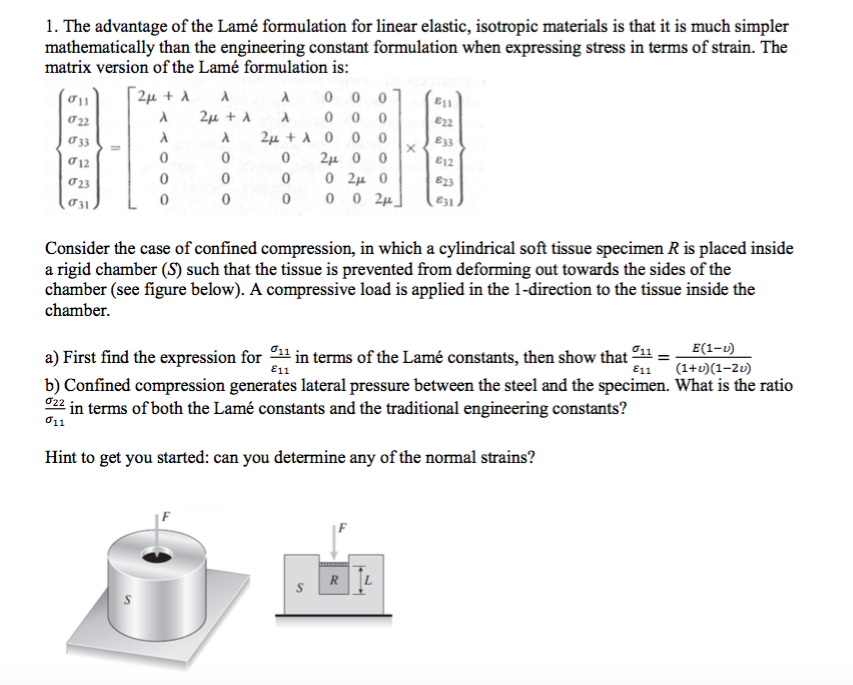 1. The advantage of the Lamé formulation for linear elastic, isotropic materials is that it is much simpler mathematically than the engineering constant formulation when expressing stress in terms of strain. The matrix version of the Lamé formulation is:

$\begin{Bmatrix} \sigma_{11} \\ \sigma_{22} \\ \sigma_{33} \\ \sigma_{12} \\ \sigma_{23} \\ \sigma_{31} \end{Bmatrix} = \begin{bmatrix} 2\mu+\lambda & \lambda & \lambda & 0 & 0 & 0 \\ \lambda & 2\mu+\lambda & \lambda & 0 & 0 & 0 \\ \lambda & \lambda & 2\mu+\lambda & 0 & 0 & 0 \\ 0 & 0 & 0 & 2\mu & 0 & 0 \\ 0 & 0 & 0 & 0 & 2\mu & 0 \\ 0 & 0 & 0 & 0 & 0 & 2\mu \end{bmatrix} \times \begin{Bmatrix} \varepsilon_{11} \\ \varepsilon_{22} \\ \varepsilon_{33} \\ \varepsilon_{12} \\ \varepsilon_{23} \\ \varepsilon_{31} \end{Bmatrix}$

Consider the case of confined compression, in which a cylindrical soft tissue specimen $R$ is placed inside a rigid chamber ($S$) such that the tissue is prevented from deforming out towards the sides of the chamber (see figure below). A compressive load is applied in the 1-direction to the tissue inside the chamber.

a) First find the expression for $\frac{\sigma_{11}}{\varepsilon_{11}}$ in terms of the Lamé constants, then show that $\frac{\sigma_{11}}{\varepsilon_{11}} = \frac{E(1-\upsilon)}{(1+\upsilon)(1-2\upsilon)}$
b) Confined compression generates lateral pressure between the steel and the specimen. What is the ratio $\frac{\sigma_{22}}{\sigma_{11}}$ in terms of both the Lamé constants and the traditional engineering constants?

Hint to get you started: can you determine any of the normal strains?

F
S
F
S
R
L