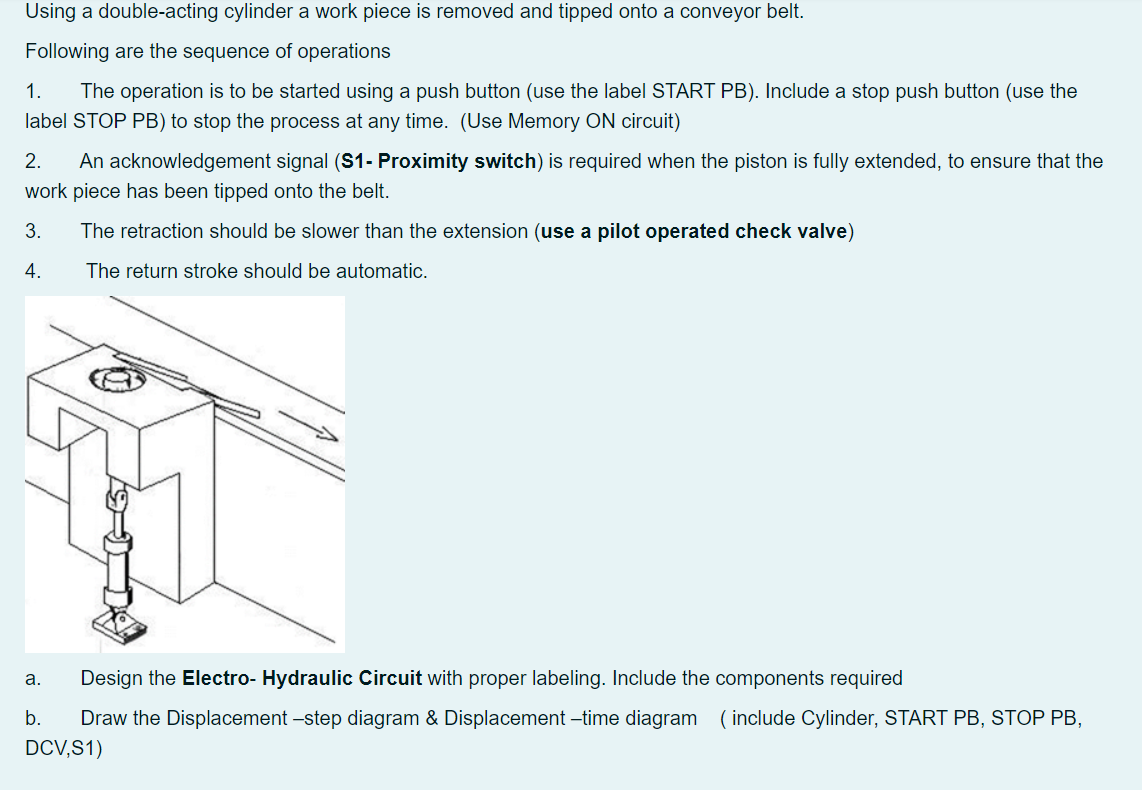 Using a double-acting cylinder a work piece is removed and tipped onto a conveyor belt.

Following are the sequence of operations

1. The operation is to be started using a push button (use the label START PB). Include a stop push button (use the label STOP PB) to stop the process at any time. (Use Memory ON circuit)

2. An acknowledgement signal (S1- Proximity switch) is required when the piston is fully extended, to ensure that the work piece has been tipped onto the belt.

3. The retraction should be slower than the extension (use a pilot operated check valve)

4. The return stroke should be automatic.

a. Design the Electro- Hydraulic Circuit with proper labeling. Include the components required

b. Draw the Displacement –step diagram & Displacement –time diagram ( include Cylinder, START PB, STOP PB, DCV,S1)