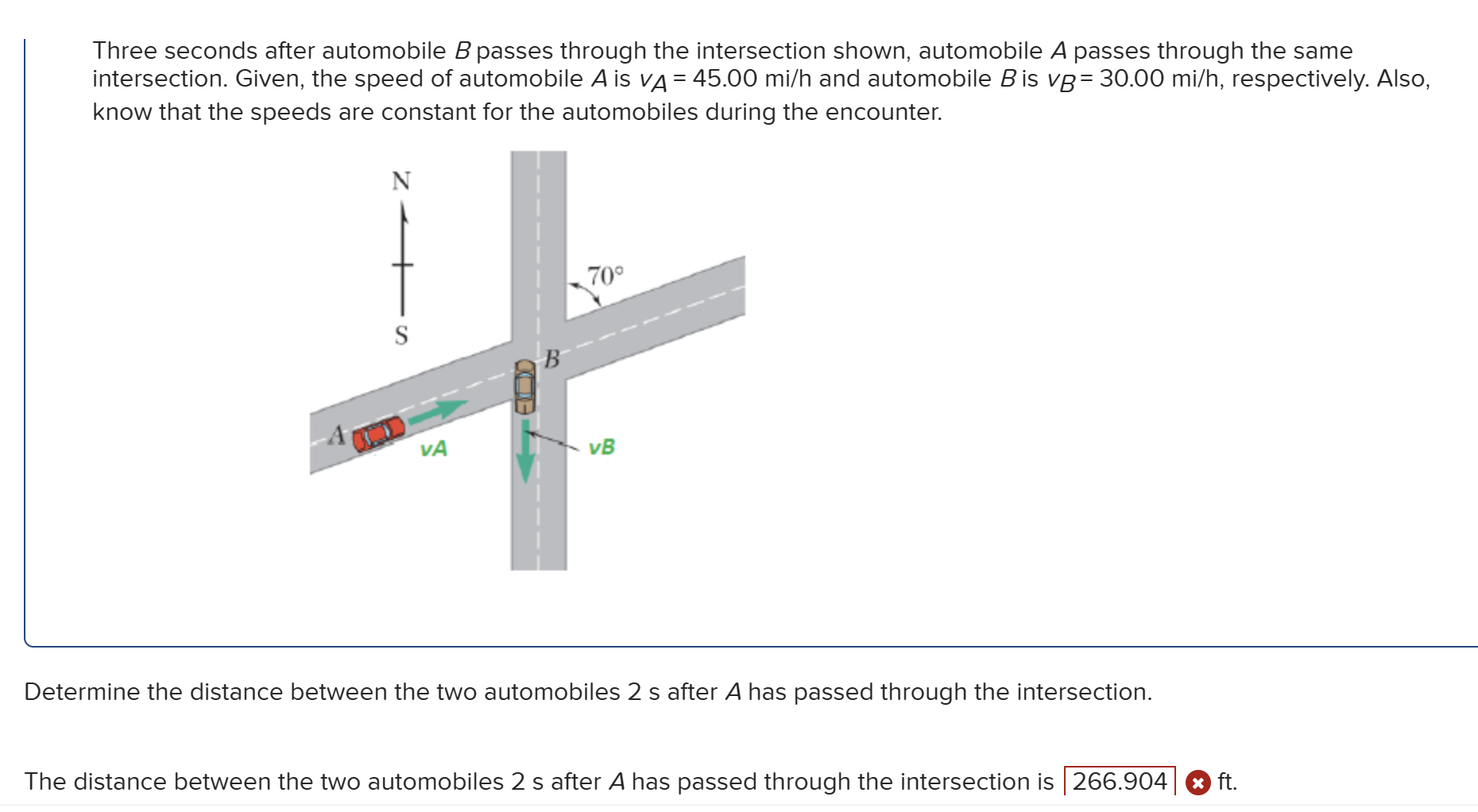 Three seconds after automobile $B$ passes through the intersection shown, automobile $A$ passes through the same intersection. Given, the speed of automobile $A$ is $v_A = 45.00$ mi/h and automobile $B$ is $v_B = 30.00$ mi/h, respectively. Also, know that the speeds are constant for the automobiles during the encounter.

N

S

70°

B

A

vA

vB

Determine the distance between the two automobiles 2 s after $A$ has passed through the intersection.

The distance between the two automobiles 2 s after $A$ has passed through the intersection is 266.904 ft.