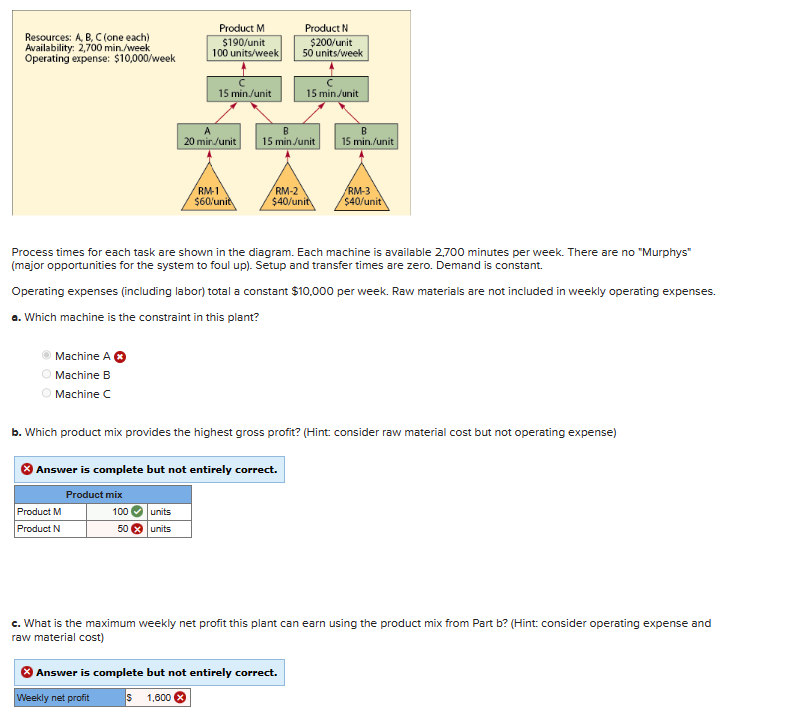 Resources: A, B, C (one each)
Availability: 2,700 min./week
Operating expense: $10,000/week

Product M
$190/unit
100 units/week

Product N
$200/unit
50 units/week

C
15 min./unit

C
15 min./unit

A
20 min./unit

B
15 min./unit

B
15 min./unit

RM-1
$60/unit

RM-2
$40/unit

RM-3
$40/unit

Process times for each task are shown in the diagram. Each machine is available 2,700 minutes per week. There are no "Murphys" (major opportunities for the system to foul up). Setup and transfer times are zero. Demand is constant.

Operating expenses (including labor) total a constant $10,000 per week. Raw materials are not included in weekly operating expenses.

a. Which machine is the constraint in this plant?

Machine A
Machine B
Machine C

b. Which product mix provides the highest gross profit? (Hint: consider raw material cost but not operating expense)

Answer is complete but not entirely correct.

| Product mix | | |
|---|---|---|
| Product M | 100 | units |
| Product N | 50 | units |

c. What is the maximum weekly net profit this plant can earn using the product mix from Part b? (Hint: consider operating expense and raw material cost)

Answer is complete but not entirely correct.

| Weekly net profit | $ 1,600 |
|---|---|