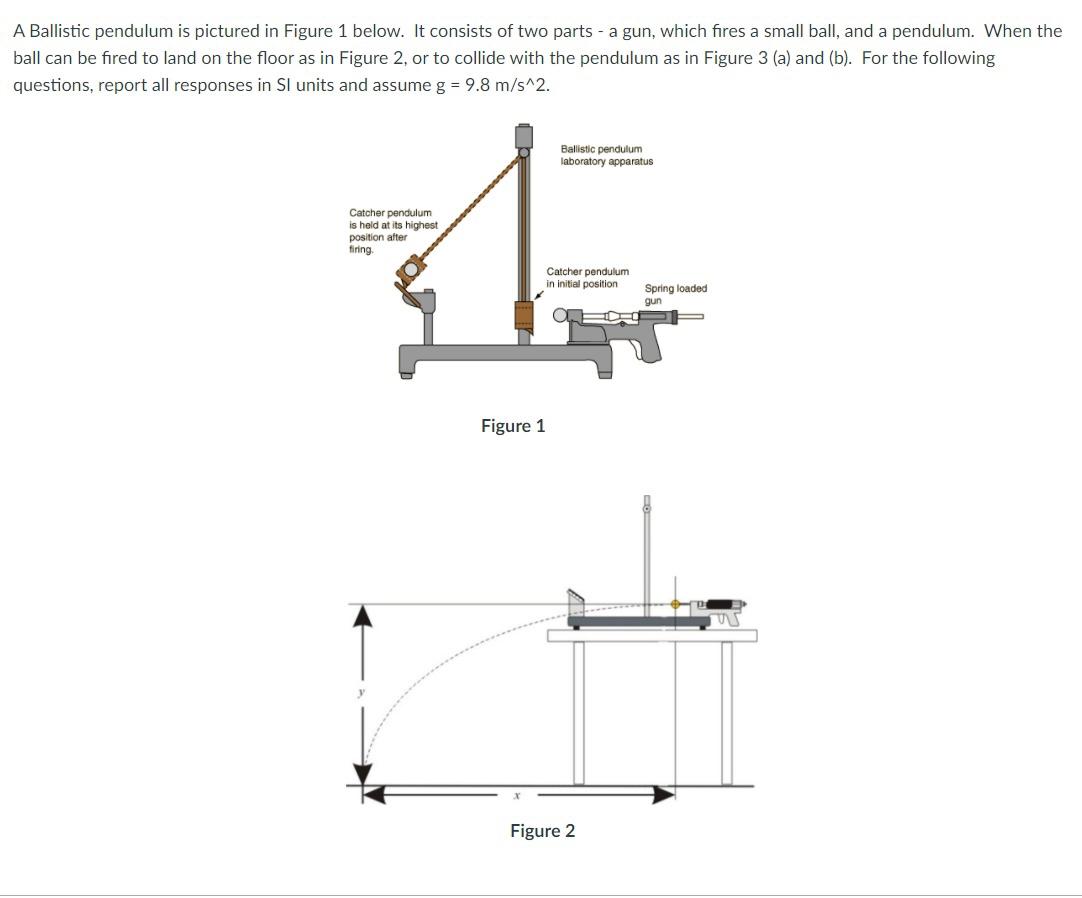 A Ballistic pendulum is pictured in Figure 1 below. It consists of two parts - a gun, which fires a small ball, and a pendulum. When the ball can be fired to land on the floor as in Figure 2, or to collide with the pendulum as in Figure 3 (a) and (b). For the following questions, report all responses in SI units and assume g = 9.8 m/s^2.

Ballistic pendulum laboratory apparatus

Catcher pendulum is held at its highest position after firing.

Catcher pendulum in initial position

Spring loaded gun

Figure 1

y

x

Figure 2