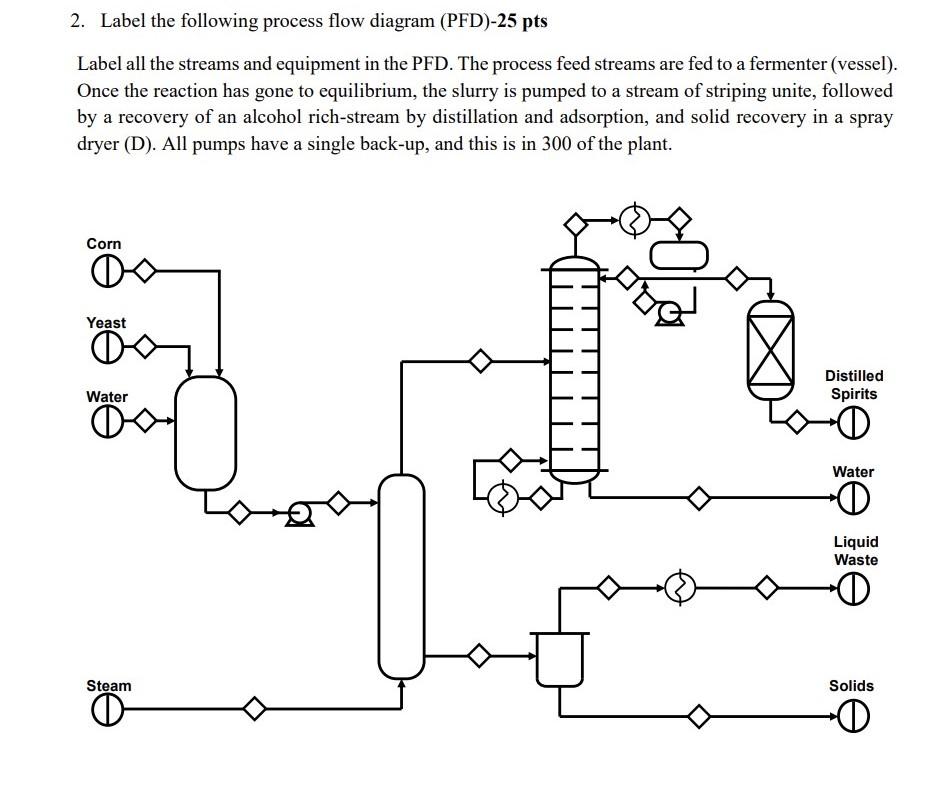 2. Label the following process flow diagram (PFD)-**25 pts**

Label all the streams and equipment in the PFD. The process feed streams are fed to a fermenter (vessel). Once the reaction has gone to equilibrium, the slurry is pumped to a stream of striping unite, followed by a recovery of an alcohol rich-stream by distillation and adsorption, and solid recovery in a spray dryer (D). All pumps have a single back-up, and this is in 300 of the plant.

Corn

Yeast

Water

Steam

Distilled Spirits

Water

Liquid Waste

Solids