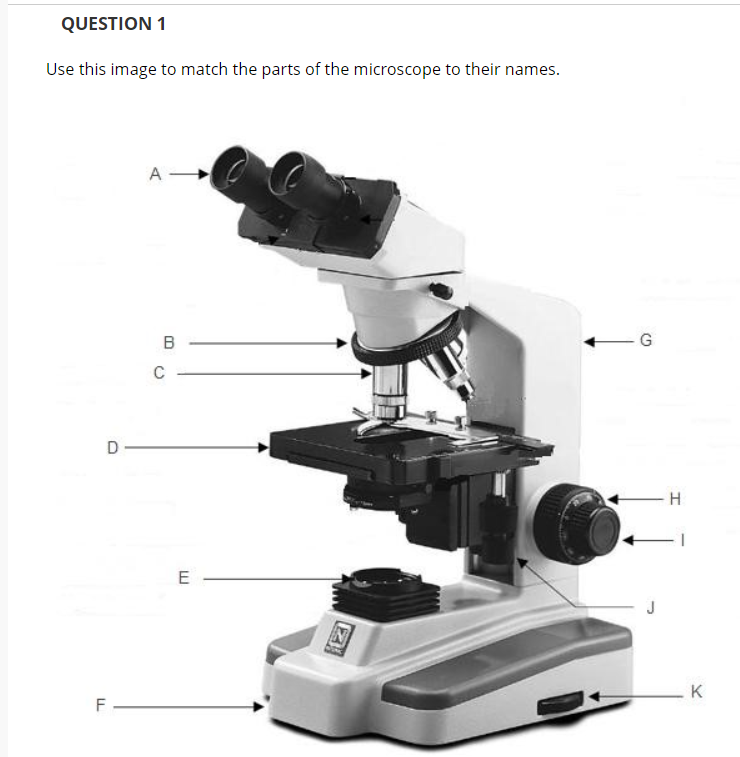 QUESTION 1

Use this image to match the parts of the microscope to their names.

A
B
C
D
E
F
G
H
I
J
K