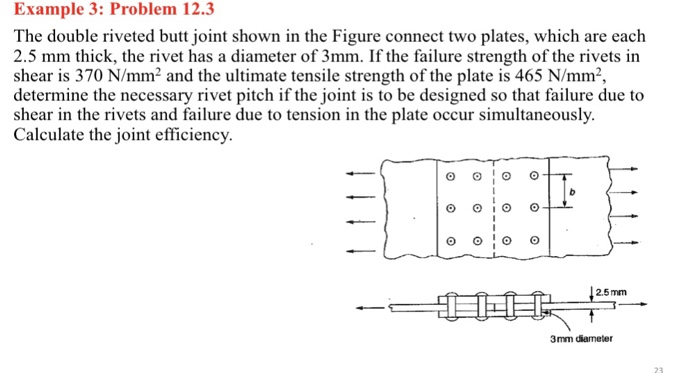 Example 3: Problem 12.3

The double riveted butt joint shown in the Figure connect two plates, which are each 2.5 mm thick, the rivet has a diameter of 3mm. If the failure strength of the rivets in shear is 370 N/mm$^2$ and the ultimate tensile strength of the plate is 465 N/mm$^2$, determine the necessary rivet pitch if the joint is to be designed so that failure due to shear in the rivets and failure due to tension in the plate occur simultaneously. Calculate the joint efficiency.

b

2.5 mm

3mm diameter

23