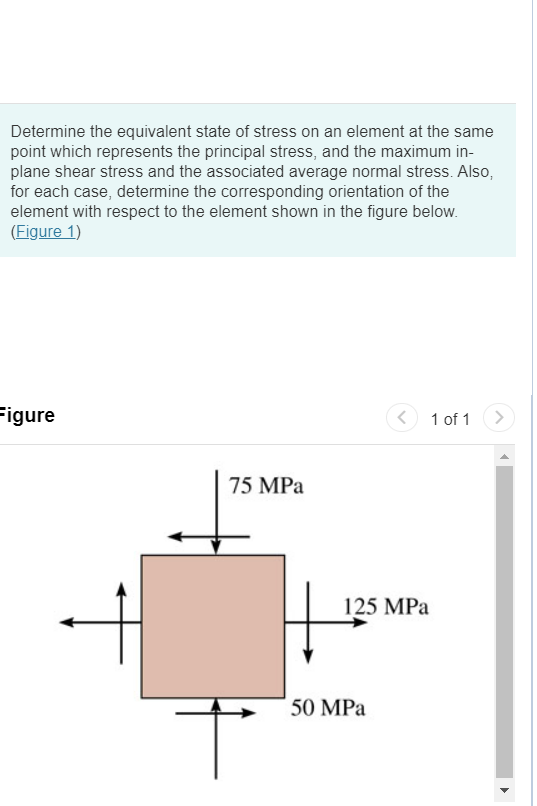 Determine the equivalent state of stress on an element at the same point which represents the principal stress, and the maximum in-plane shear stress and the associated average normal stress. Also, for each case, determine the corresponding orientation of the element with respect to the element shown in the figure below. (Figure 1)

Figure

1 of 1

75 MPa

125 MPa

50 MPa