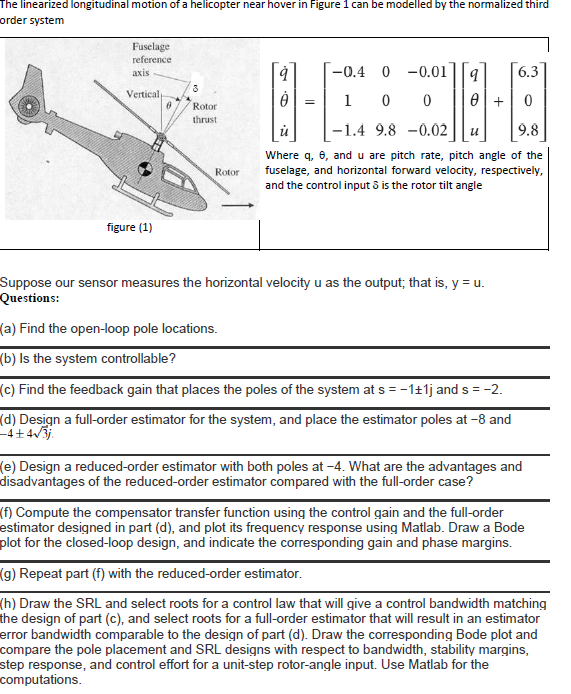 The linearized longitudinal motion of a helicopter near hover in Figure 1 can be modelled by the normalized third order system

Fuselage reference axis

Vertical

$\theta$

$\delta$

Rotor thrust

Rotor

figure (1)

$\begin{bmatrix} \dot{q} \\ \dot{\theta} \\ \dot{u} \end{bmatrix} = \begin{bmatrix} -0.4 & 0 & -0.01 \\ 1 & 0 & 0 \\ -1.4 & 9.8 & -0.02 \end{bmatrix} \begin{bmatrix} q \\ \theta \\ u \end{bmatrix} + \begin{bmatrix} 6.3 \\ 0 \\ 9.8 \end{bmatrix}$

Where q, θ, and u are pitch rate, pitch angle of the fuselage, and horizontal forward velocity, respectively, and the control input δ is the rotor tilt angle

Suppose our sensor measures the horizontal velocity u as the output; that is, y = u.

Questions:

(a) Find the open-loop pole locations.

(b) Is the system controllable?

(c) Find the feedback gain that places the poles of the system at s = −1±1j and s = −2.

(d) Design a full-order estimator for the system, and place the estimator poles at −8 and $-4 \pm 4\sqrt{3}j$.

(e) Design a reduced-order estimator with both poles at −4. What are the advantages and disadvantages of the reduced-order estimator compared with the full-order case?

(f) Compute the compensator transfer function using the control gain and the full-order estimator designed in part (d), and plot its frequency response using Matlab. Draw a Bode plot for the closed-loop design, and indicate the corresponding gain and phase margins.

(g) Repeat part (f) with the reduced-order estimator.

(h) Draw the SRL and select roots for a control law that will give a control bandwidth matching the design of part (c), and select roots for a full-order estimator that will result in an estimator error bandwidth comparable to the design of part (d). Draw the corresponding Bode plot and compare the pole placement and SRL designs with respect to bandwidth, stability margins, step response, and control effort for a unit-step rotor-angle input. Use Matlab for the computations.