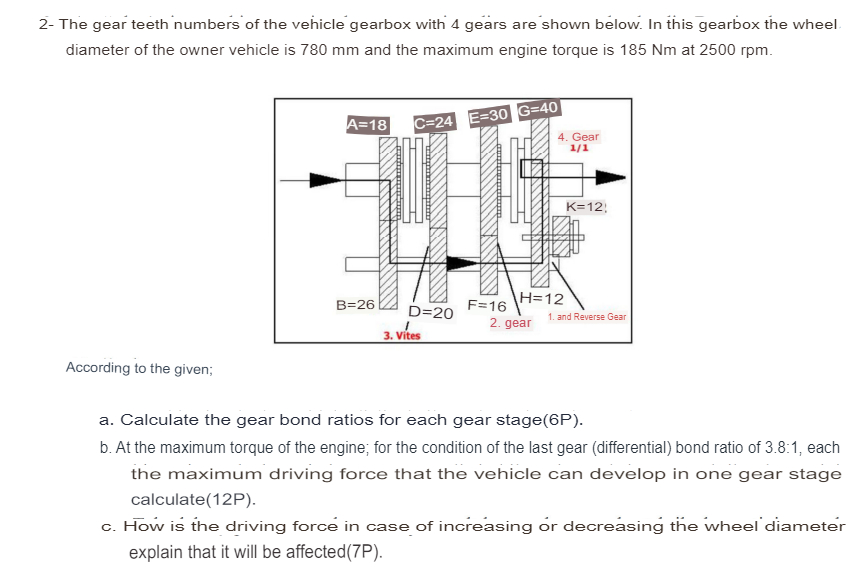 2- The gear teeth numbers of the vehicle gearbox with 4 gears are shown below. In this gearbox the wheel diameter of the owner vehicle is 780 mm and the maximum engine torque is 185 Nm at 2500 rpm.

A=18
C=24
E=30
G=40
4. Gear
1/1
K=12
B=26
D=20
F=16
H=12
2. gear
1. and Reverse Gear
3. Vites

According to the given;

a. Calculate the gear bond ratios for each gear stage(6P).

b. At the maximum torque of the engine; for the condition of the last gear (differential) bond ratio of 3.8:1, each the maximum driving force that the vehicle can develop in one gear stage calculate(12P).

c. How is the driving force in case of increasing or decreasing the wheel diameter explain that it will be affected(7P).