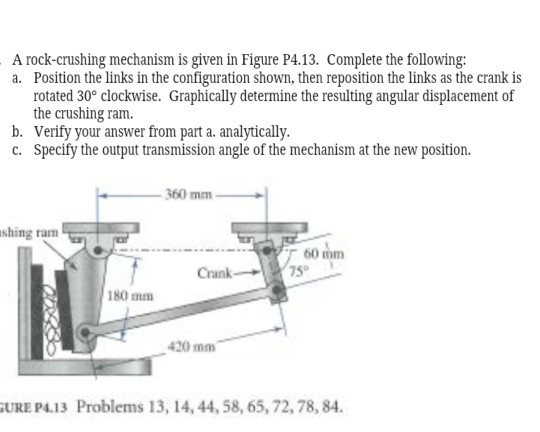 A rock-crushing mechanism is given in Figure P4.13. Complete the following:
a. Position the links in the configuration shown, then reposition the links as the crank is rotated 30° clockwise. Graphically determine the resulting angular displacement of the crushing ram.
b. Verify your answer from part a. analytically.
c. Specify the output transmission angle of the mechanism at the new position.

360 mm
shing ram
60 mm
Crank
75°
180 mm
420 mm

GURE P4.13 Problems 13, 14, 44, 58, 65, 72, 78, 84.