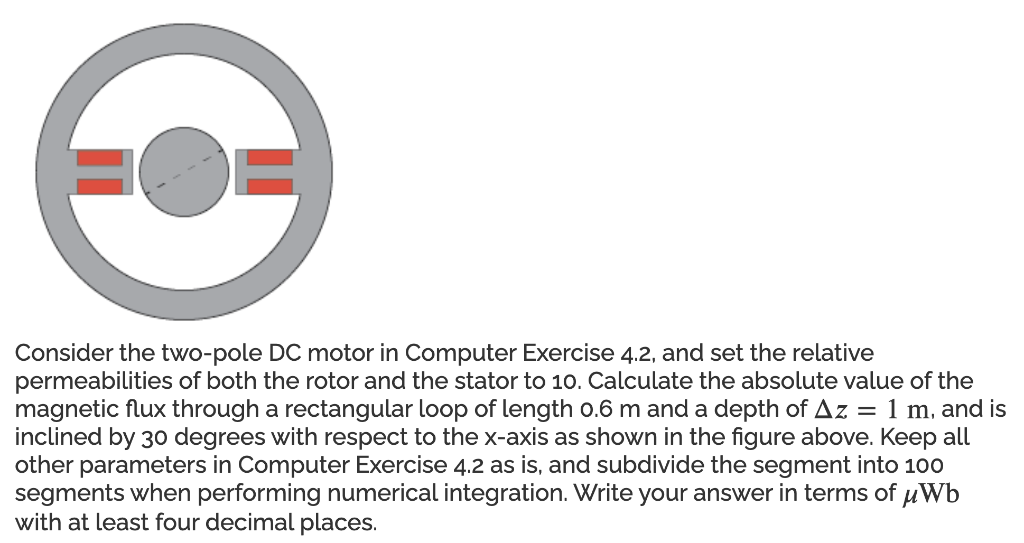 Consider the two-pole DC motor in Computer Exercise 4.2, and set the relative permeabilities of both the rotor and the stator to 10. Calculate the absolute value of the magnetic flux through a rectangular loop of length 0.6 m and a depth of $\Delta z = 1$ m, and is inclined by 30 degrees with respect to the x-axis as shown in the figure above. Keep all other parameters in Computer Exercise 4.2 as is, and subdivide the segment into 100 segments when performing numerical integration. Write your answer in terms of $\mu$Wb with at least four decimal places.