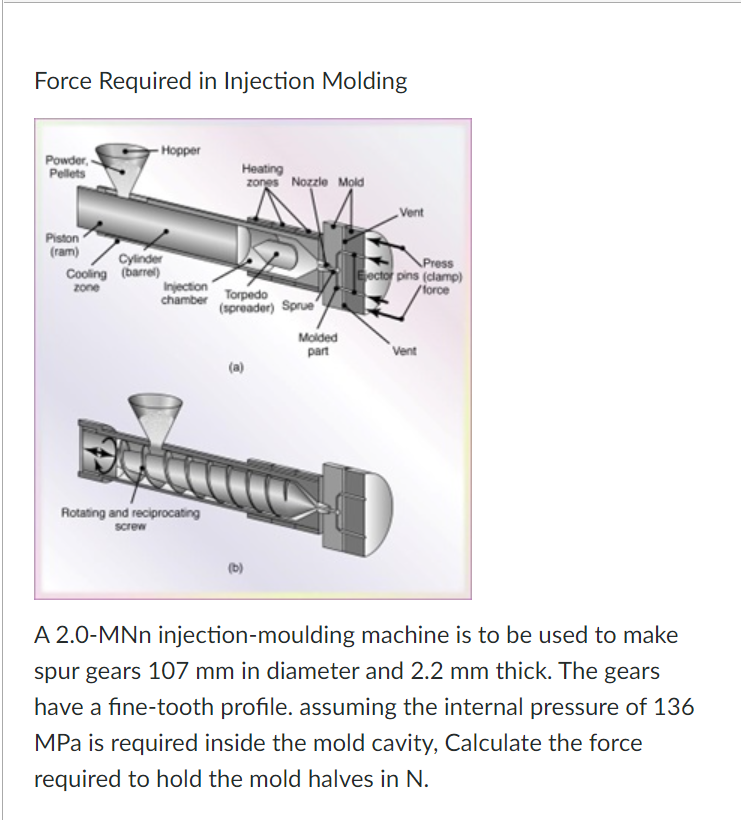 Force Required in Injection Molding

Powder, Pellets
Hopper
Heating zones
Nozzle
Mold
Vent
Piston (ram)
Cylinder (barrel)
Cooling zone
Injection chamber
Torpedo (spreader)
Sprue
Ejector pins
Press (clamp) force
Molded part
Vent
(a)

Rotating and reciprocating screw
(b)

A 2.0-MNn injection-moulding machine is to be used to make spur gears 107 mm in diameter and 2.2 mm thick. The gears have a fine-tooth profile. assuming the internal pressure of 136 MPa is required inside the mold cavity, Calculate the force required to hold the mold halves in N.