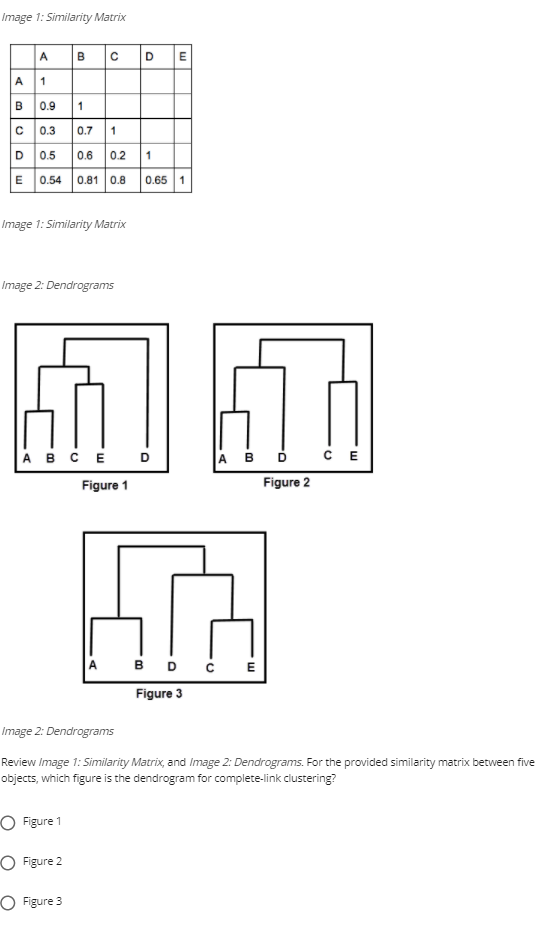 Image 1: Similarity Matrix

| | A | B | C | D | E |
|---|---|---|---|---|---|
| A | 1 | | | | |
| B | 0.9 | 1 | | | |
| C | 0.3 | 0.7 | 1 | | |
| D | 0.5 | 0.6 | 0.2 | 1 | |
| E | 0.54 | 0.81 | 0.8 | 0.65 | 1 |

Image 1: Similarity Matrix

Image 2: Dendrograms

A B C E D

Figure 1

A B D C E

Figure 2

A B D C E

Figure 3

Image 2: Dendrograms

Review Image 1: Similarity Matrix, and Image 2: Dendrograms. For the provided similarity matrix between five objects, which figure is the dendrogram for complete-link clustering?

Figure 1

Figure 2

Figure 3