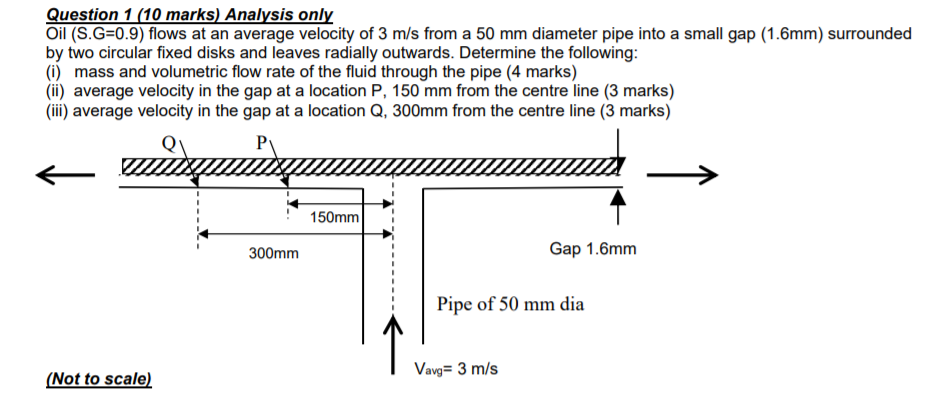 Question 1 (10 marks) Analysis only
Oil (S.G=0.9) flows at an average velocity of 3 m/s from a 50 mm diameter pipe into a small gap (1.6mm) surrounded by two circular fixed disks and leaves radially outwards. Determine the following:
(i) mass and volumetric flow rate of the fluid through the pipe (4 marks)
(ii) average velocity in the gap at a location P, 150 mm from the centre line (3 marks)
(iii) average velocity in the gap at a location Q, 300mm from the centre line (3 marks)

Q
P
150mm
300mm
Gap 1.6mm
Pipe of 50 mm dia
$V_{avg}$= 3 m/s

(Not to scale)