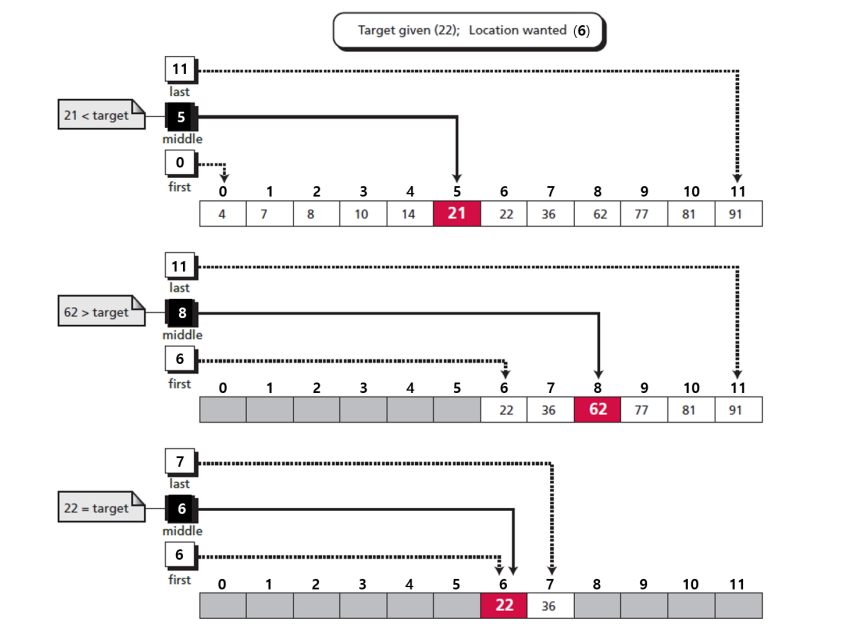 Target given (22); Location wanted (6)

11
last

21 < target

5
middle

0
first

| 0 | 1 | 2 | 3 | 4 | 5 | 6 | 7 | 8 | 9 | 10 | 11 |
|---|---|---|---|---|---|---|---|---|---|---|---|
| 4 | 7 | 8 | 10 | 14 | 21 | 22 | 36 | 62 | 77 | 81 | 91 |

11
last

62 > target

8
middle

6
first

| 0 | 1 | 2 | 3 | 4 | 5 | 6 | 7 | 8 | 9 | 10 | 11 |
|---|---|---|---|---|---|---|---|---|---|---|---|
| | | | | | | 22 | 36 | 62 | 77 | 81 | 91 |

7
last

22 = target

6
middle

6
first

| 0 | 1 | 2 | 3 | 4 | 5 | 6 | 7 | 8 | 9 | 10 | 11 |
|---|---|---|---|---|---|---|---|---|---|---|---|
| | | | | | | 22 | 36 | | | | |