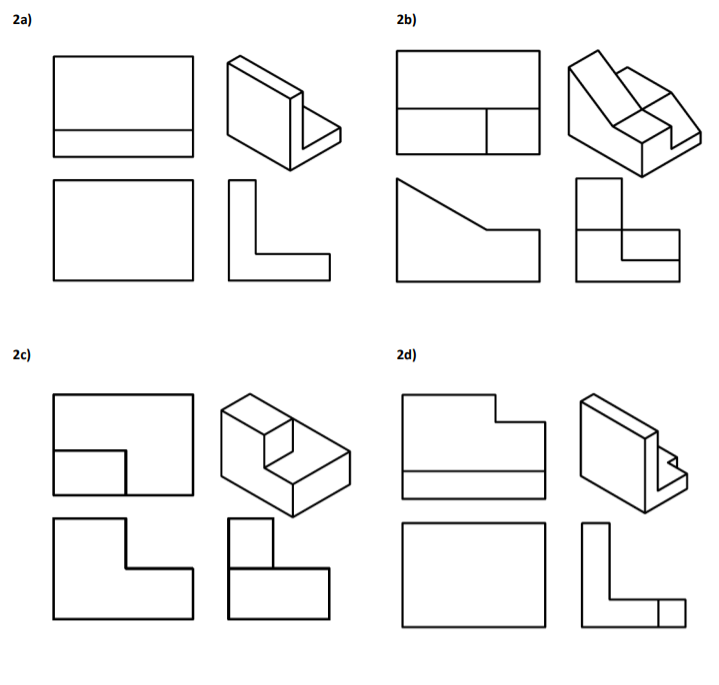 2a)

2b)

2c)

2d)