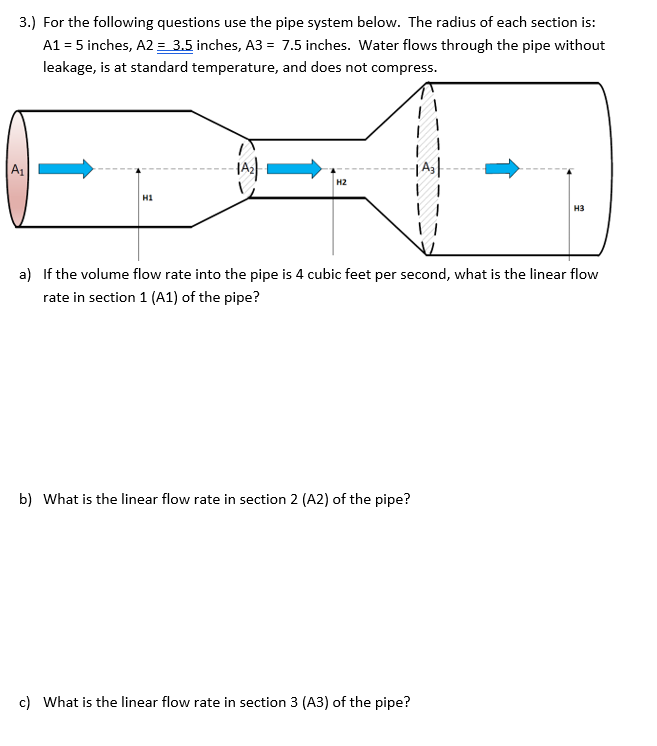 3.) For the following questions use the pipe system below. The radius of each section is: A1 = 5 inches, A2 = 3.5 inches, A3 = 7.5 inches. Water flows through the pipe without leakage, is at standard temperature, and does not compress.

$A_1$

H1

$A_2$

H2

$A_3$

H3

a) If the volume flow rate into the pipe is 4 cubic feet per second, what is the linear flow rate in section 1 (A1) of the pipe?

b) What is the linear flow rate in section 2 (A2) of the pipe?

c) What is the linear flow rate in section 3 (A3) of the pipe?