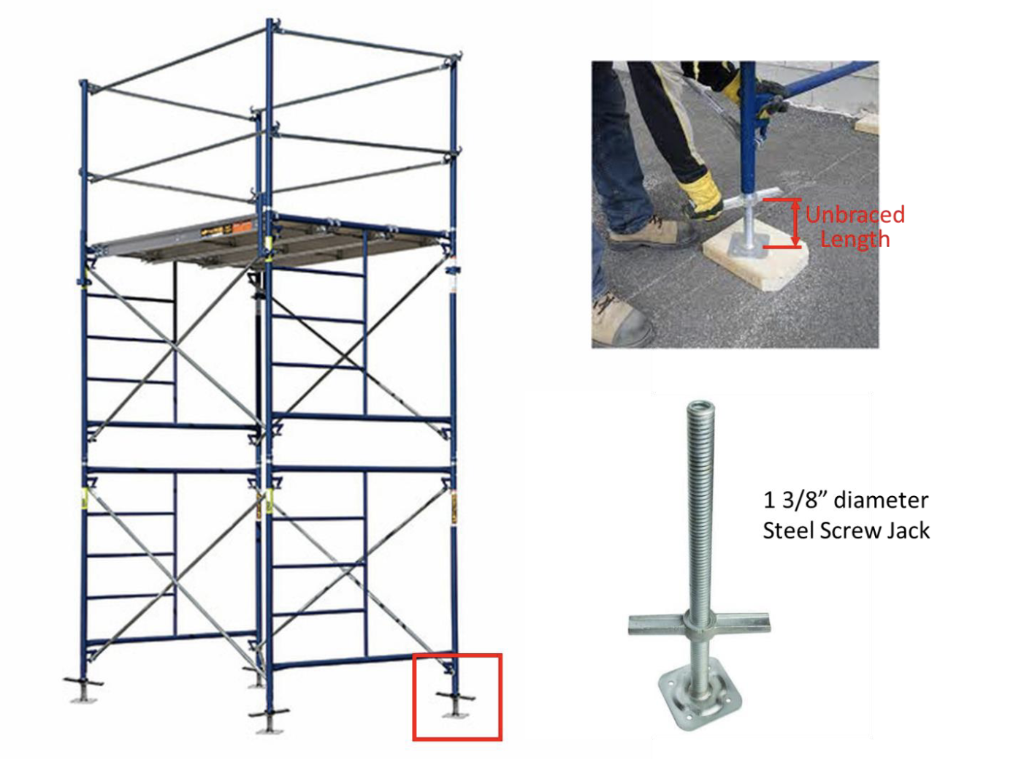 Unbraced Length

1 3/8” diameter
Steel Screw Jack