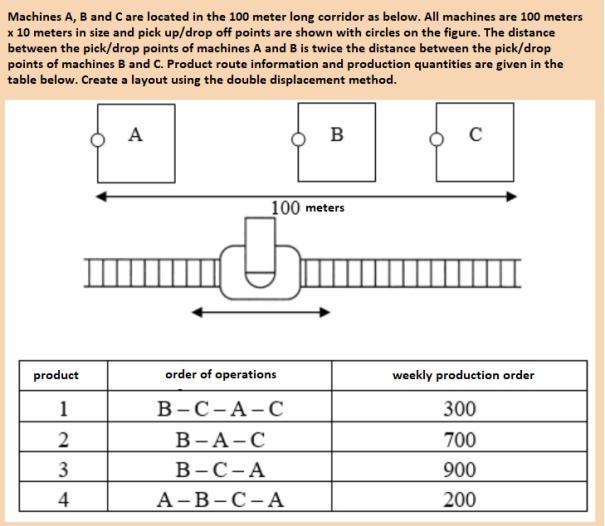 Machines A, B and C are located in the 100 meter long corridor as below. All machines are 100 meters x 10 meters in size and pick up/drop off points are shown with circles on the figure. The distance between the pick/drop points of machines A and B is twice the distance between the pick/drop points of machines B and C. Product route information and production quantities are given in the table below. Create a layout using the double displacement method.

A

B

C

100 meters

| product | order of operations | weekly production order |
|---|---|---|
| 1 | B – C – A – C | 300 |
| 2 | B – A – C | 700 |
| 3 | B – C – A | 900 |
| 4 | A – B – C – A | 200 |