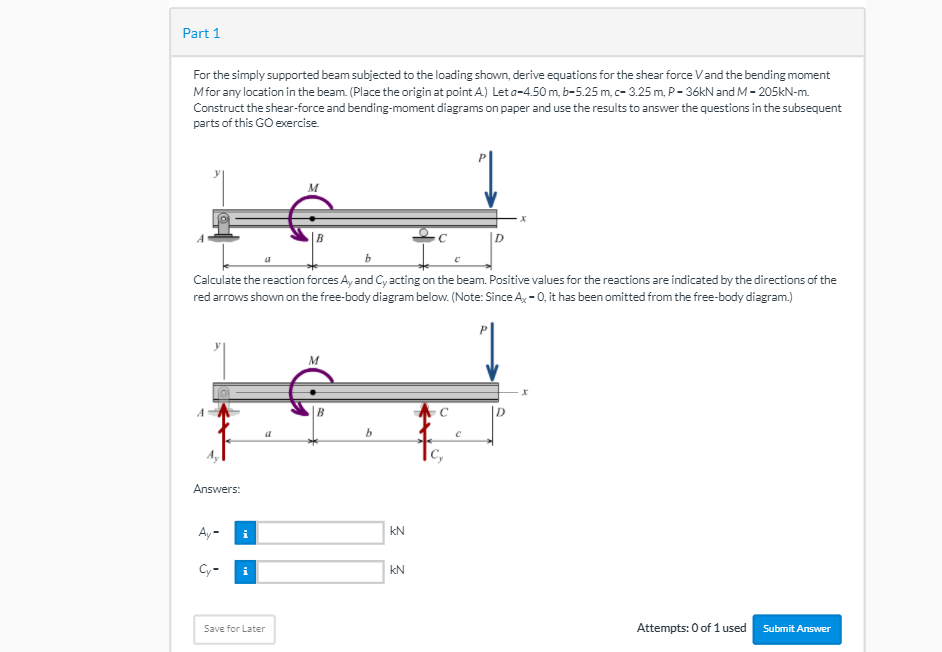 Part 1

For the simply supported beam subjected to the loading shown, derive equations for the shear force $V$ and the bending moment $M$ for any location in the beam. (Place the origin at point $A$.) Let $a$=4.50 m, $b$=5.25 m, $c$= 3.25 m, $P$ = 36kN and $M$ = 205kN-m. Construct the shear-force and bending-moment diagrams on paper and use the results to answer the questions in the subsequent parts of this GO exercise.

y
M
P
x
A
B
C
D
a
b
c

Calculate the reaction forces $A_y$ and $C_y$ acting on the beam. Positive values for the reactions are indicated by the directions of the red arrows shown on the free-body diagram below. (Note: Since $A_x$ = 0, it has been omitted from the free-body diagram.)

y
M
P
x
A
B
C
D
a
b
c
$A_y$
$C_y$

Answers:

$A_y$ = i kN

$C_y$ = i kN

Save for Later

Attempts: 0 of 1 used Submit Answer