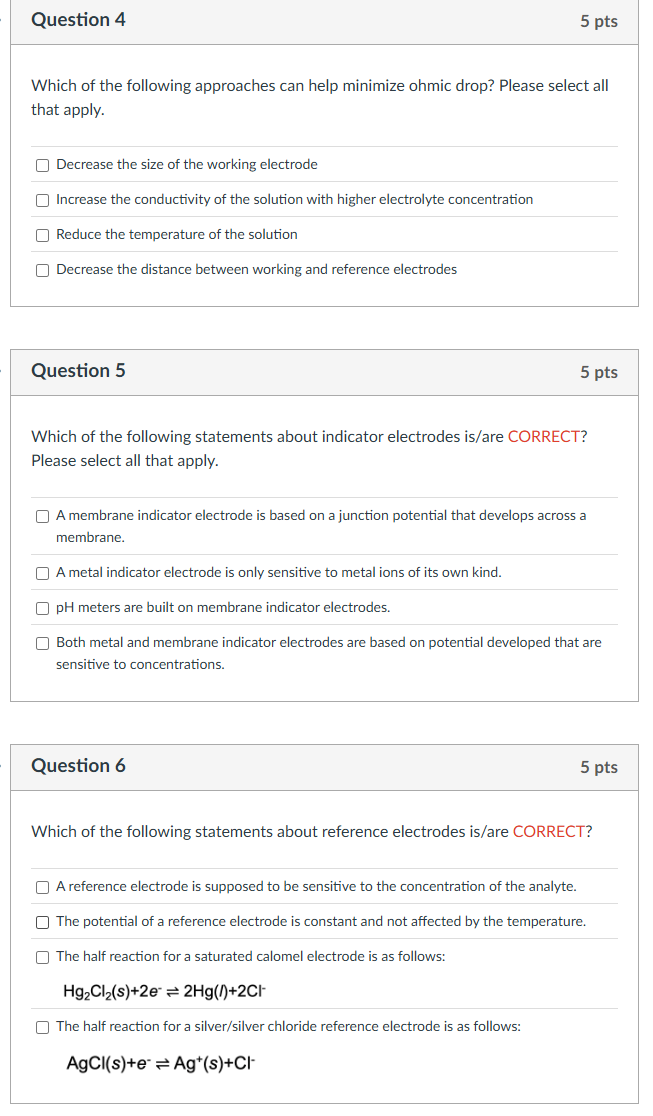 Question 4

5 pts

Which of the following approaches can help minimize ohmic drop? Please select all that apply.

Decrease the size of the working electrode

Increase the conductivity of the solution with higher electrolyte concentration

Reduce the temperature of the solution

Decrease the distance between working and reference electrodes

Question 5

5 pts

Which of the following statements about indicator electrodes is/are CORRECT? Please select all that apply.

A membrane indicator electrode is based on a junction potential that develops across a membrane.

A metal indicator electrode is only sensitive to metal ions of its own kind.

pH meters are built on membrane indicator electrodes.

Both metal and membrane indicator electrodes are based on potential developed that are sensitive to concentrations.

Question 6

5 pts

Which of the following statements about reference electrodes is/are CORRECT?

A reference electrode is supposed to be sensitive to the concentration of the analyte.

The potential of a reference electrode is constant and not affected by the temperature.

The half reaction for a saturated calomel electrode is as follows:

$Hg_2Cl_2(s)+2e^- \rightleftharpoons 2Hg(l)+2Cl^-$

The half reaction for a silver/silver chloride reference electrode is as follows:

$AgCl(s)+e^- \rightleftharpoons Ag^+(s)+Cl^-$