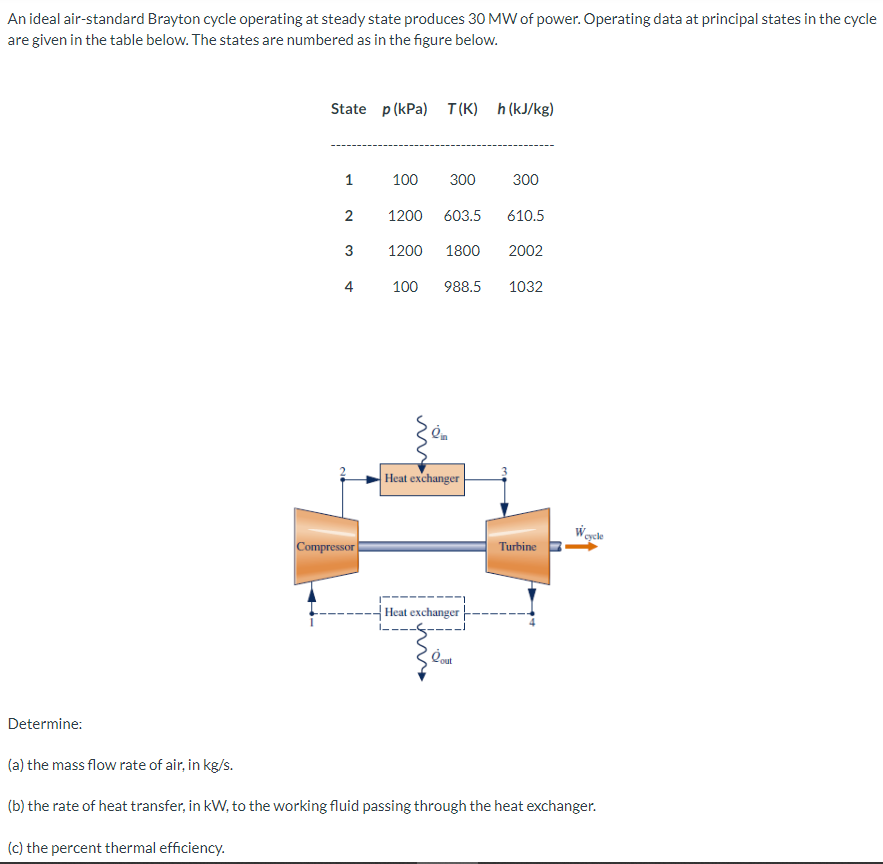 An ideal air-standard Brayton cycle operating at steady state produces 30 MW of power. Operating data at principal states in the cycle are given in the table below. The states are numbered as in the figure below.

| State | p (kPa) | T (K) | h (kJ/kg) |
|---|---|---|---|
| 1 | 100 | 300 | 300 |
| 2 | 1200 | 603.5 | 610.5 |
| 3 | 1200 | 1800 | 2002 |
| 4 | 100 | 988.5 | 1032 |

$\dot{Q}_{in}$
2
Heat exchanger
3
Compressor
Turbine
$\dot{W}_{cycle}$
1
Heat exchanger
4
$\dot{Q}_{out}$

Determine:

(a) the mass flow rate of air, in kg/s.

(b) the rate of heat transfer, in kW, to the working fluid passing through the heat exchanger.

(c) the percent thermal efficiency.