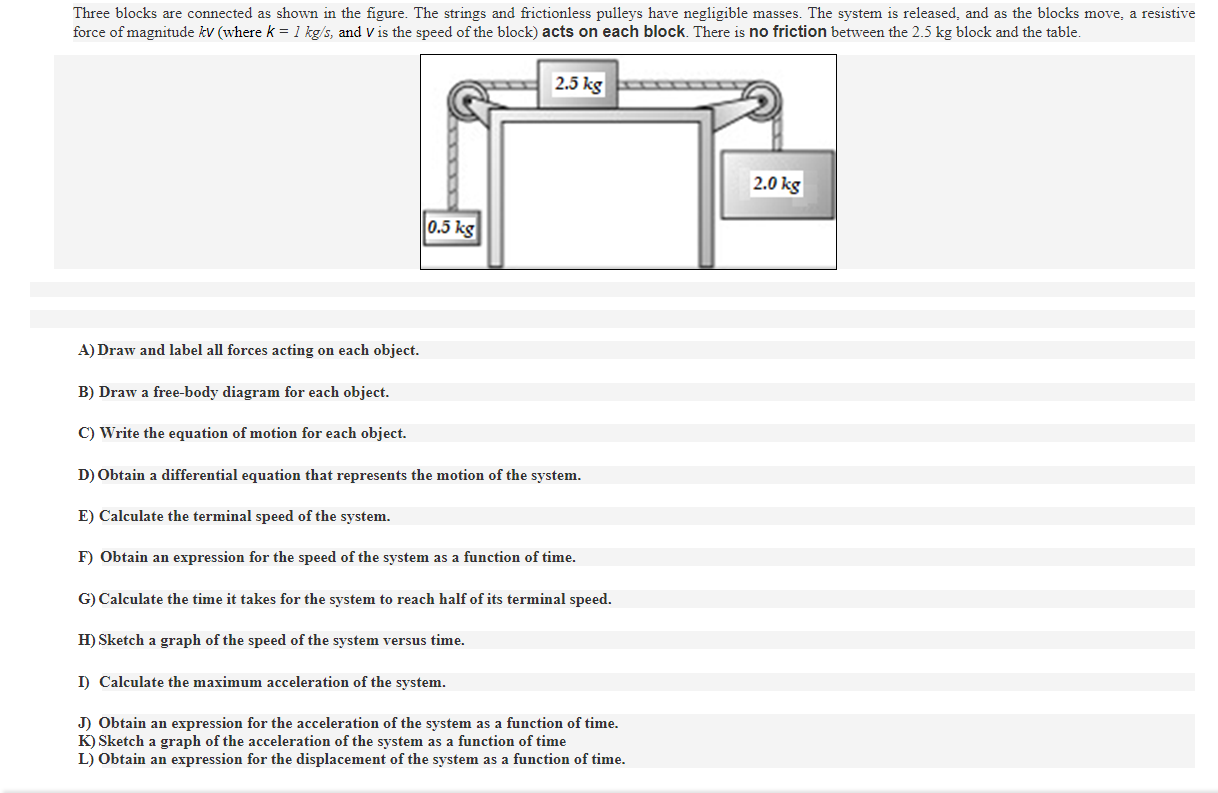 Three blocks are connected as shown in the figure. The strings and frictionless pulleys have negligible masses. The system is released, and as the blocks move, a resistive force of magnitude $kv$ (where $k = 1$ kg/s, and $v$ is the speed of the block) acts on each block. There is no friction between the 2.5 kg block and the table.

2.5 kg

2.0 kg

0.5 kg

A) Draw and label all forces acting on each object.

B) Draw a free-body diagram for each object.

C) Write the equation of motion for each object.

D) Obtain a differential equation that represents the motion of the system.

E) Calculate the terminal speed of the system.

F) Obtain an expression for the speed of the system as a function of time.

G) Calculate the time it takes for the system to reach half of its terminal speed.

H) Sketch a graph of the speed of the system versus time.

I) Calculate the maximum acceleration of the system.

J) Obtain an expression for the acceleration of the system as a function of time.
K) Sketch a graph of the acceleration of the system as a function of time
L) Obtain an expression for the displacement of the system as a function of time.