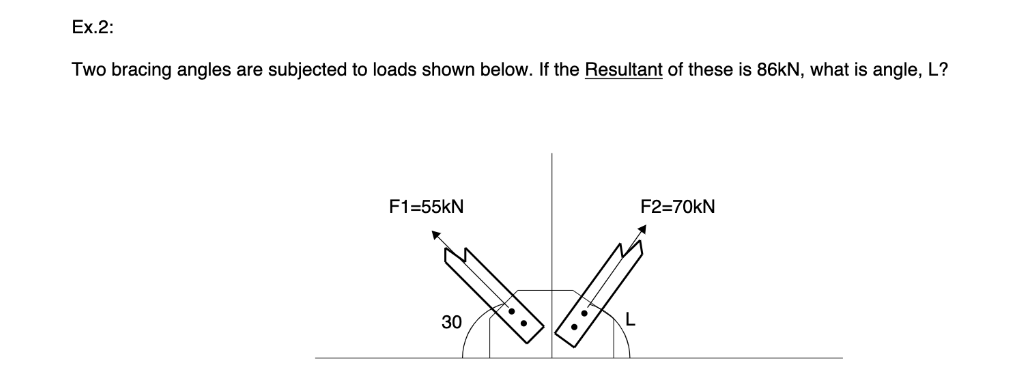 Ex.2:

Two bracing angles are subjected to loads shown below. If the Resultant of these is 86kN, what is angle, L?

F1=55kN

F2=70kN

30

L