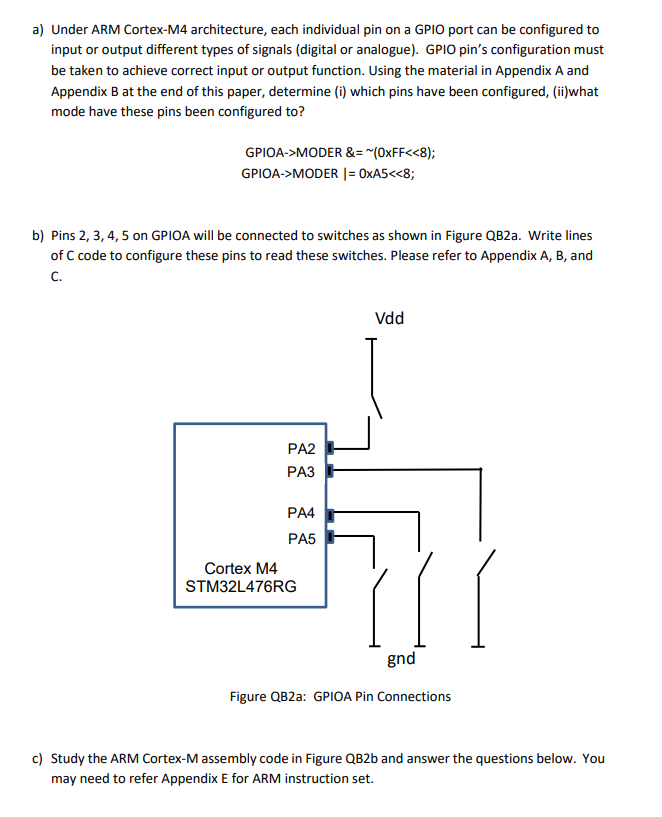 a) Under ARM Cortex-M4 architecture, each individual pin on a GPIO port can be configured to input or output different types of signals (digital or analogue). GPIO pin's configuration must be taken to achieve correct input or output function. Using the material in Appendix A and Appendix B at the end of this paper, determine (i) which pins have been configured, (ii)what mode have these pins been configured to?

GPIOA->MODER &= ~(0xFF<<8);
GPIOA->MODER |= 0xA5<<8;

b) Pins 2, 3, 4, 5 on GPIOA will be connected to switches as shown in Figure QB2a. Write lines of C code to configure these pins to read these switches. Please refer to Appendix A, B, and C.

Vdd

PA2
PA3
PA4
PA5
Cortex M4
STM32L476RG

gnd

Figure QB2a: GPIOA Pin Connections

c) Study the ARM Cortex-M assembly code in Figure QB2b and answer the questions below. You may need to refer Appendix E for ARM instruction set.