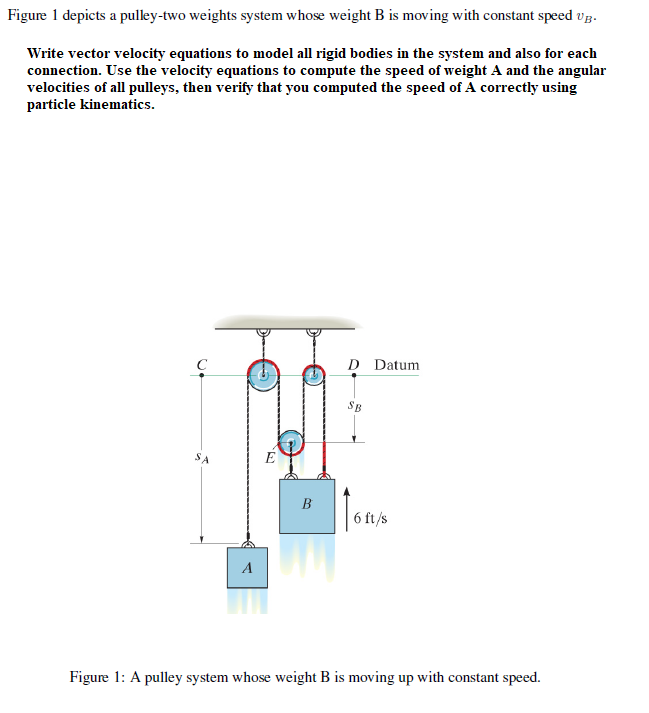 Figure 1 depicts a pulley-two weights system whose weight B is moving with constant speed $v_B$.

Write vector velocity equations to model all rigid bodies in the system and also for each connection. Use the velocity equations to compute the speed of weight A and the angular velocities of all pulleys, then verify that you computed the speed of A correctly using particle kinematics.

C

D Datum

$s_B$

$s_A$

E

B

6 ft/s

A

Figure 1: A pulley system whose weight B is moving up with constant speed.