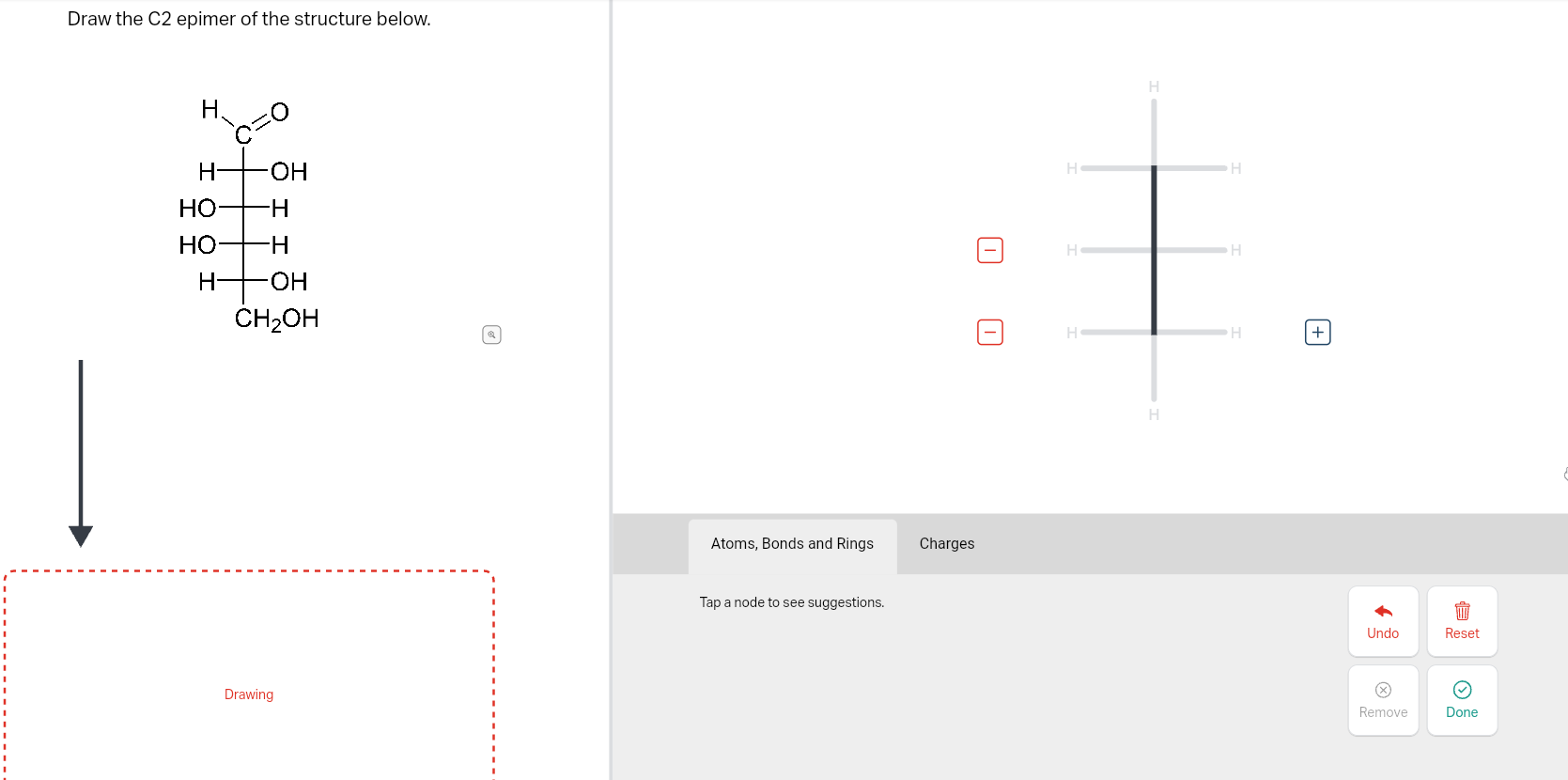 Draw the C2 epimer of the structure below.

H
C=O
H—OH
HO—H
HO—H
H—OH
$CH_2OH$

Drawing

H
H H
H H
H H
H

Atoms, Bonds and Rings
Charges

Tap a node to see suggestions.

Undo
Reset
Remove
Done