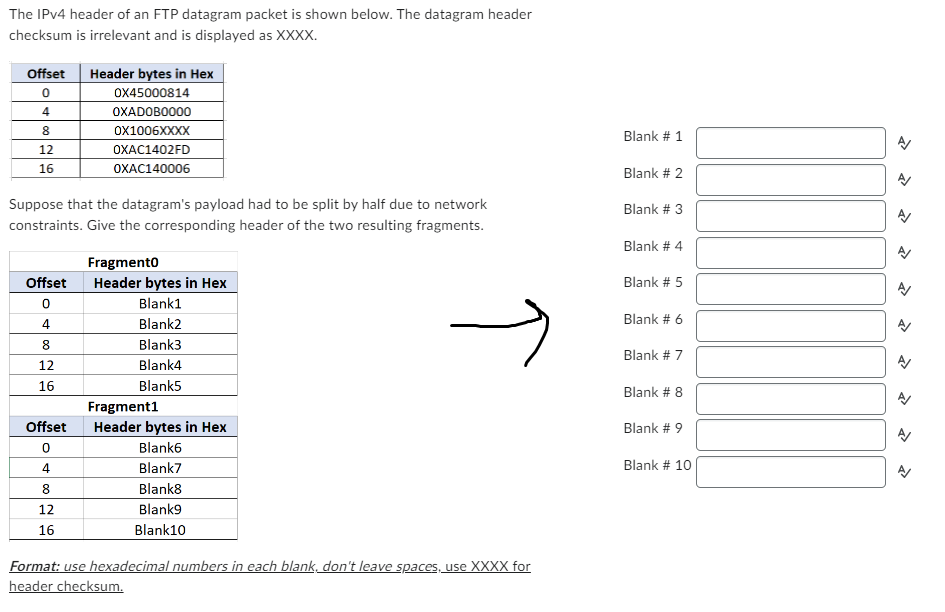 The IPv4 header of an FTP datagram packet is shown below. The datagram header checksum is irrelevant and is displayed as XXXX.

| Offset | Header bytes in Hex |
|---|---|
| 0 | 0X45000814 |
| 4 | 0XAD0B0000 |
| 8 | 0X1006XXXX |
| 12 | 0XAC1402FD |
| 16 | 0XAC140006 |

Suppose that the datagram's payload had to be split by half due to network constraints. Give the corresponding header of the two resulting fragments.

Fragment0

| Offset | Header bytes in Hex |
|---|---|
| 0 | Blank1 |
| 4 | Blank2 |
| 8 | Blank3 |
| 12 | Blank4 |
| 16 | Blank5 |

Fragment1

| Offset | Header bytes in Hex |
|---|---|
| 0 | Blank6 |
| 4 | Blank7 |
| 8 | Blank8 |
| 12 | Blank9 |
| 16 | Blank10 |

Format: use hexadecimal numbers in each blank, don't leave spaces, use XXXX for header checksum.

Blank # 1
Blank # 2
Blank # 3
Blank # 4
Blank # 5
Blank # 6
Blank # 7
Blank # 8
Blank # 9
Blank # 10