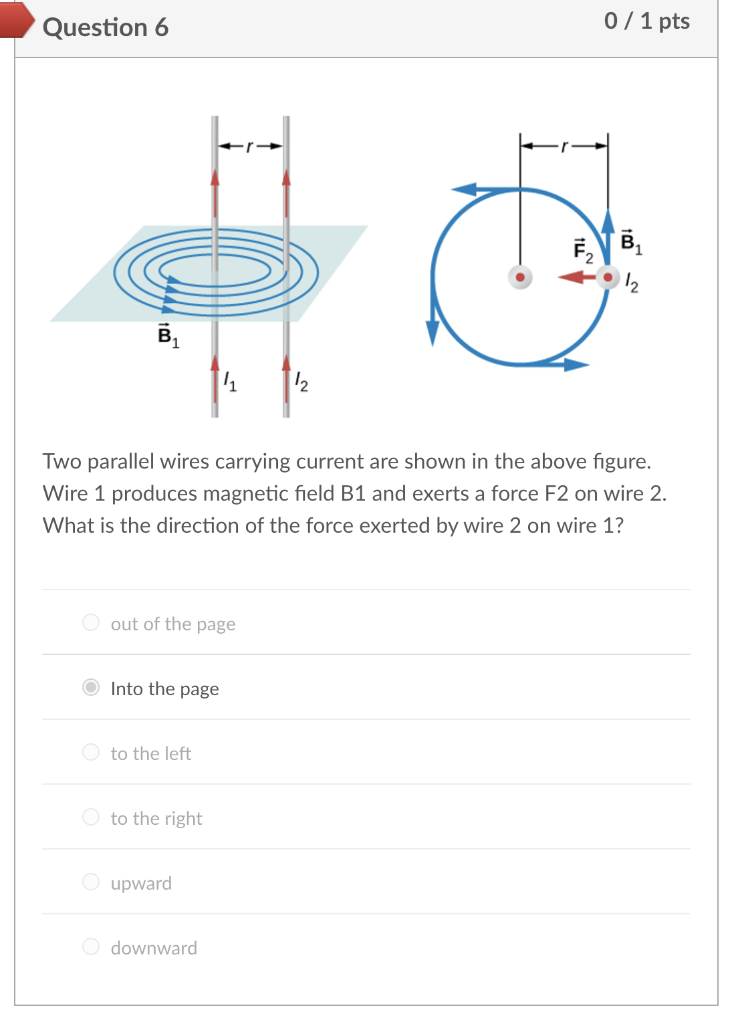 Question 6

0 / 1 pts

$r$

$\vec{B}_1$

$I_1$

$I_2$

$r$

$\vec{F}_2$

$\vec{B}_1$

$I_2$

Two parallel wires carrying current are shown in the above figure. Wire 1 produces magnetic field B1 and exerts a force F2 on wire 2. What is the direction of the force exerted by wire 2 on wire 1?

out of the page

Into the page

to the left

to the right

upward

downward