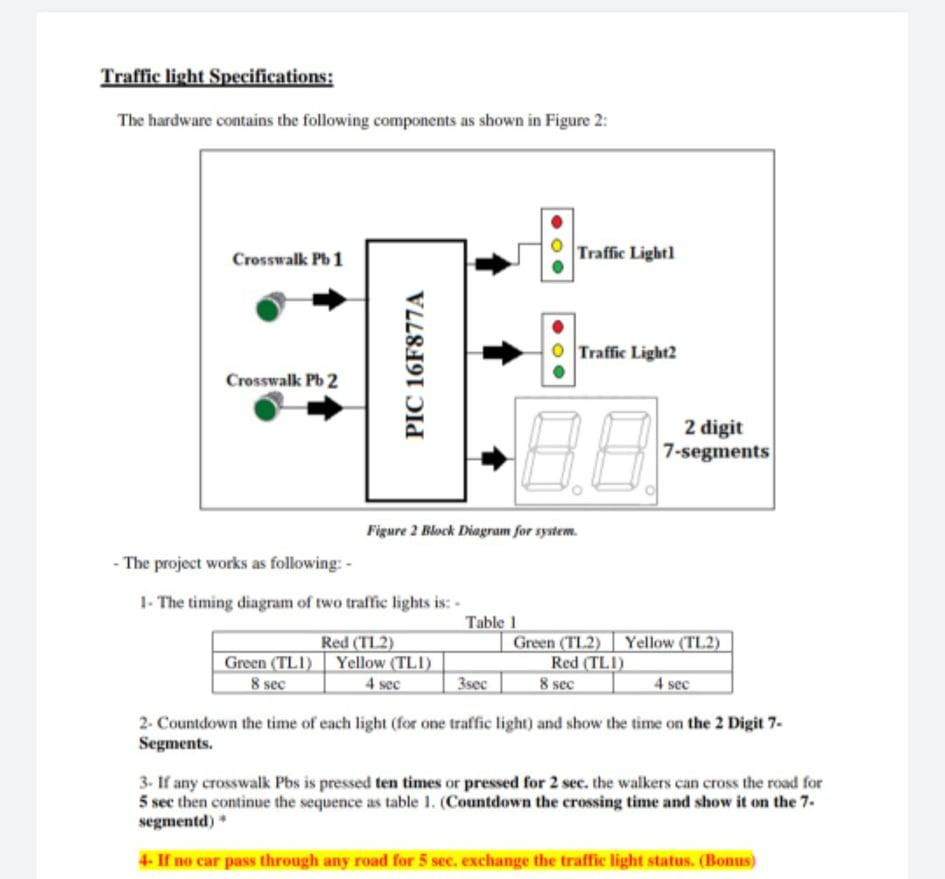 Traffic light Specifications:

The hardware contains the following components as shown in Figure 2:

Crosswalk Pb 1

Crosswalk Pb 2

PIC 16F877A

Traffic Light1

Traffic Light2

2 digit 7-segments

Figure 2 Block Diagram for system.

- The project works as following: -

1- The timing diagram of two traffic lights is: -

Table 1

| Red (TL2) | | | Green (TL2) | Yellow (TL2) |
|---|---|---|---|---|
| Green (TL1) | Yellow (TL1) | Red (TL1) | | |
| 8 sec | 4 sec | 3sec | 8 sec | 4 sec |

2- Countdown the time of each light (for one traffic light) and show the time on the 2 Digit 7-Segments.

3- If any crosswalk Pbs is pressed ten times or pressed for 2 sec. the walkers can cross the road for 5 sec then continue the sequence as table 1. (Countdown the crossing time and show it on the 7-segmentd) *

4- If no car pass through any road for 5 sec. exchange the traffic light status. (Bonus)