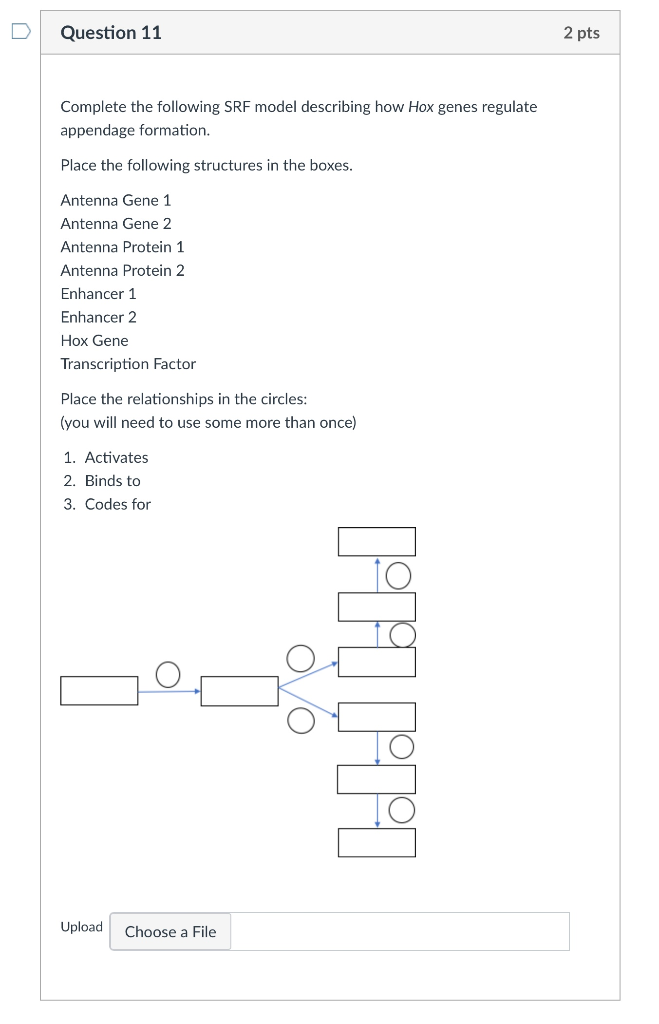 Question 11

2 pts

Complete the following SRF model describing how Hox genes regulate appendage formation.

Place the following structures in the boxes.

Antenna Gene 1
Antenna Gene 2
Antenna Protein 1
Antenna Protein 2
Enhancer 1
Enhancer 2
Hox Gene
Transcription Factor

Place the relationships in the circles:
(you will need to use some more than once)

1. Activates
2. Binds to
3. Codes for

Upload

Choose a File