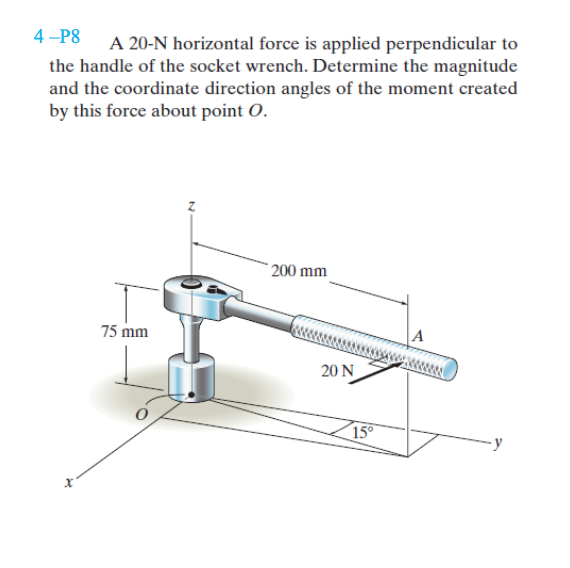 4 –P8 A 20-N horizontal force is applied perpendicular to the handle of the socket wrench. Determine the magnitude and the coordinate direction angles of the moment created by this force about point $O$.

$z$

200 mm

75 mm

$A$

20 N

$O$

15°

$y$

$x$