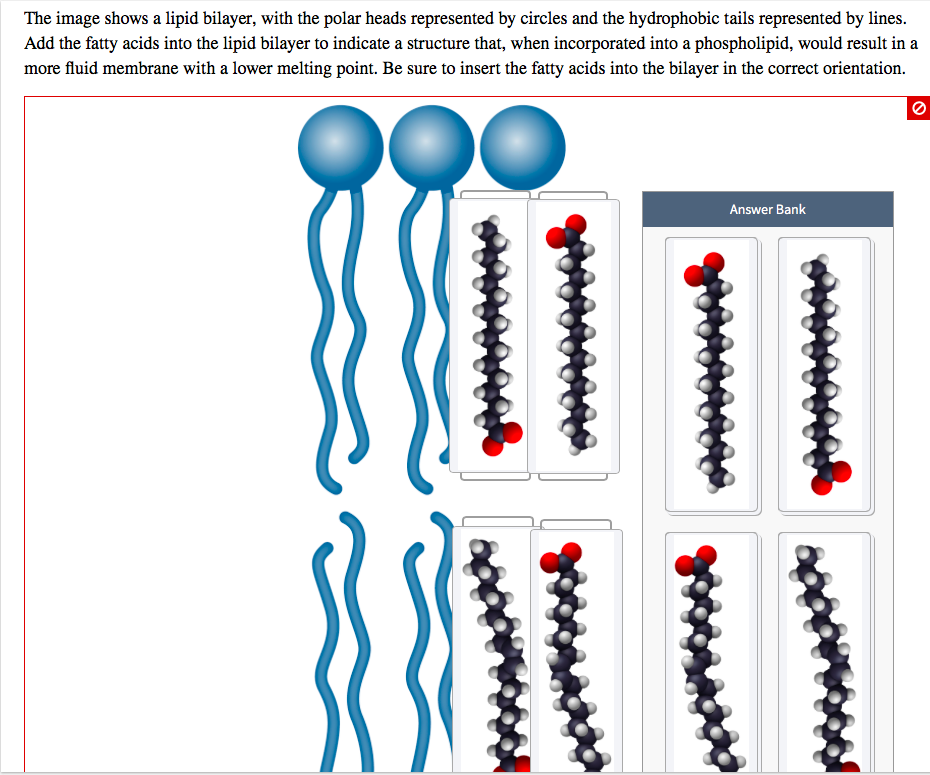 The image shows a lipid bilayer, with the polar heads represented by circles and the hydrophobic tails represented by lines. Add the fatty acids into the lipid bilayer to indicate a structure that, when incorporated into a phospholipid, would result in a more fluid membrane with a lower melting point. Be sure to insert the fatty acids into the bilayer in the correct orientation.

Answer Bank