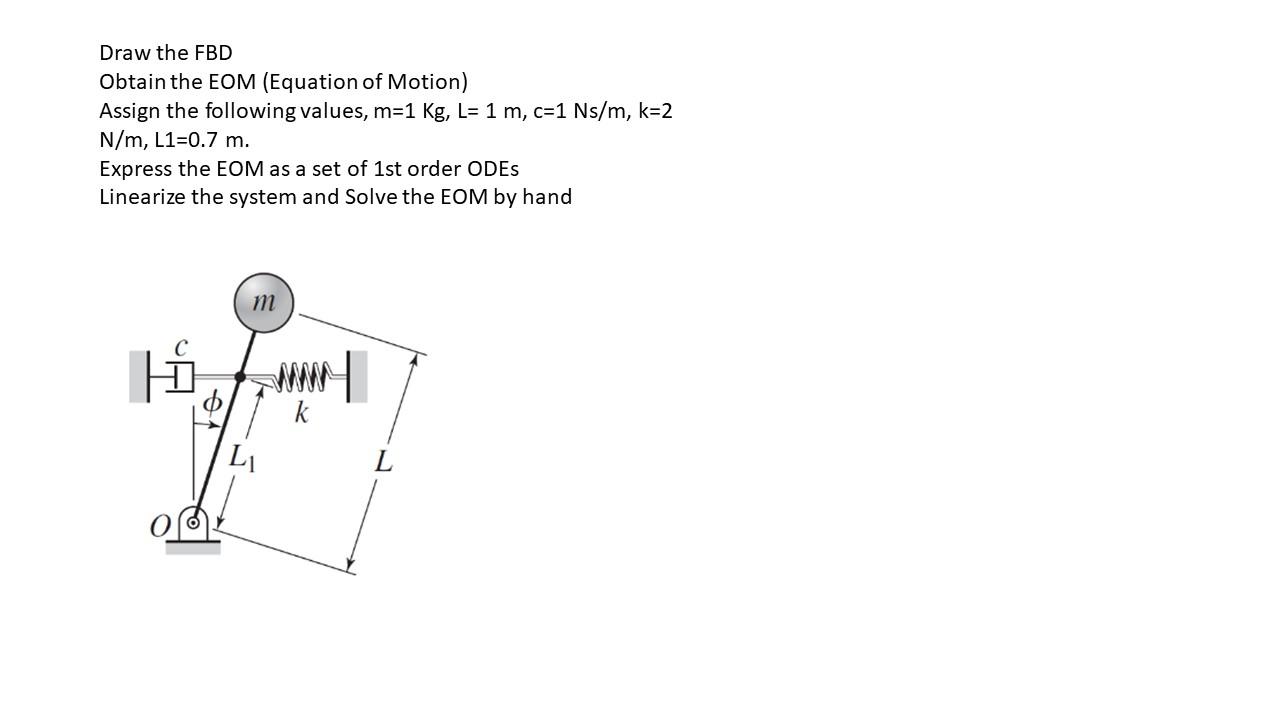 Draw the FBD
Obtain the EOM (Equation of Motion)
Assign the following values, m=1 Kg, L= 1 m, c=1 Ns/m, k=2 N/m, L1=0.7 m.
Express the EOM as a set of 1st order ODEs
Linearize the system and Solve the EOM by hand

$m$
$c$
$\phi$
$k$
$L_1$
$L$
$O$