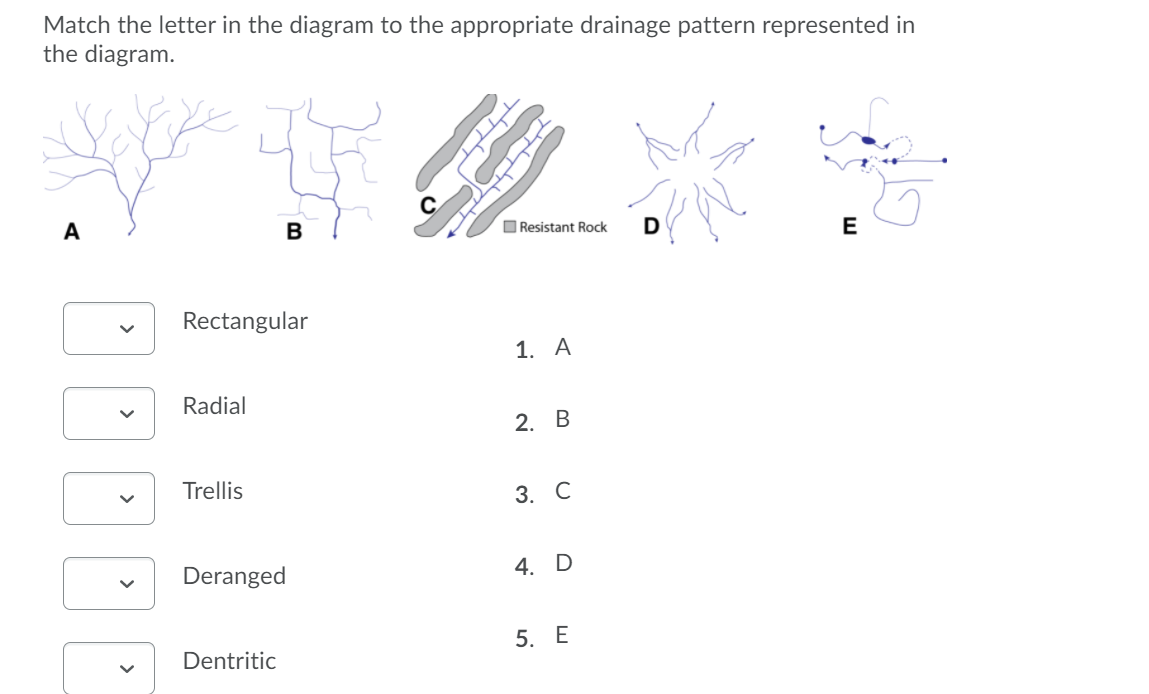 Match the letter in the diagram to the appropriate drainage pattern represented in the diagram.

A B C Resistant Rock D E

Rectangular

Radial

Trellis

Deranged

Dentritic

1. A

2. B

3. C

4. D

5. E