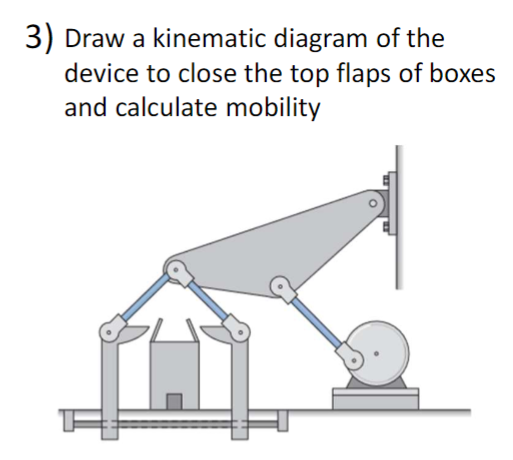 3) Draw a kinematic diagram of the device to close the top flaps of boxes and calculate mobility