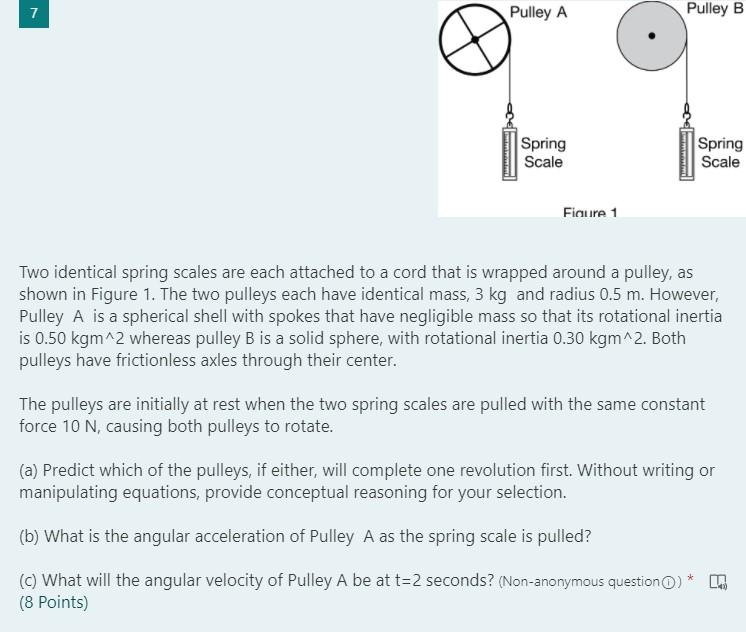 7

Pulley A

Pulley B

Spring Scale

Spring Scale

Figure 1

Two identical spring scales are each attached to a cord that is wrapped around a pulley, as shown in Figure 1. The two pulleys each have identical mass, 3 kg and radius 0.5 m. However, Pulley A is a spherical shell with spokes that have negligible mass so that its rotational inertia is 0.50 kgm^2 whereas pulley B is a solid sphere, with rotational inertia 0.30 kgm^2. Both pulleys have frictionless axles through their center.

The pulleys are initially at rest when the two spring scales are pulled with the same constant force 10 N, causing both pulleys to rotate.

(a) Predict which of the pulleys, if either, will complete one revolution first. Without writing or manipulating equations, provide conceptual reasoning for your selection.

(b) What is the angular acceleration of Pulley A as the spring scale is pulled?

(c) What will the angular velocity of Pulley A be at t=2 seconds? (Non-anonymous question ⓘ) *
(8 Points)