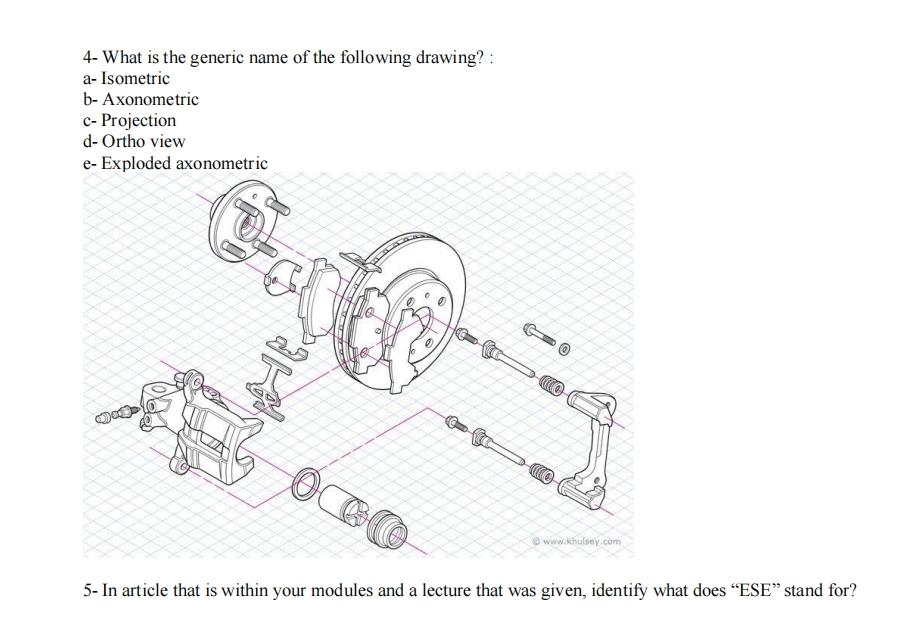 4- What is the generic name of the following drawing? :
a- Isometric
b- Axonometric
c- Projection
d- Ortho view
e- Exploded axonometric

© www.khulsey.com

5- In article that is within your modules and a lecture that was given, identify what does “ESE” stand for?