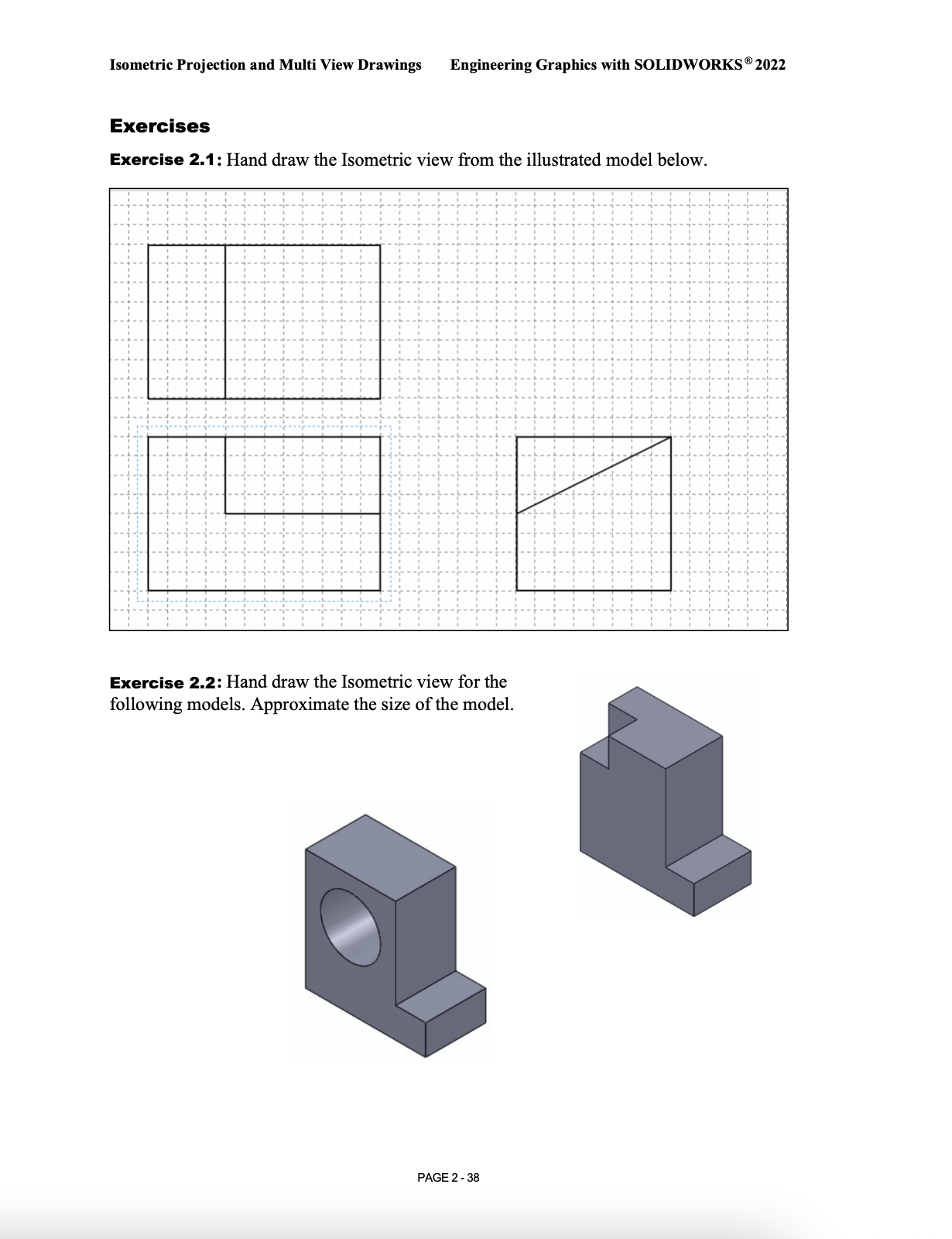 Isometric Projection and Multi View Drawings Engineering Graphics with SOLIDWORKS® 2022

Exercises

Exercise 2.1: Hand draw the Isometric view from the illustrated model below.

Exercise 2.2: Hand draw the Isometric view for the following models. Approximate the size of the model.

PAGE 2 - 38