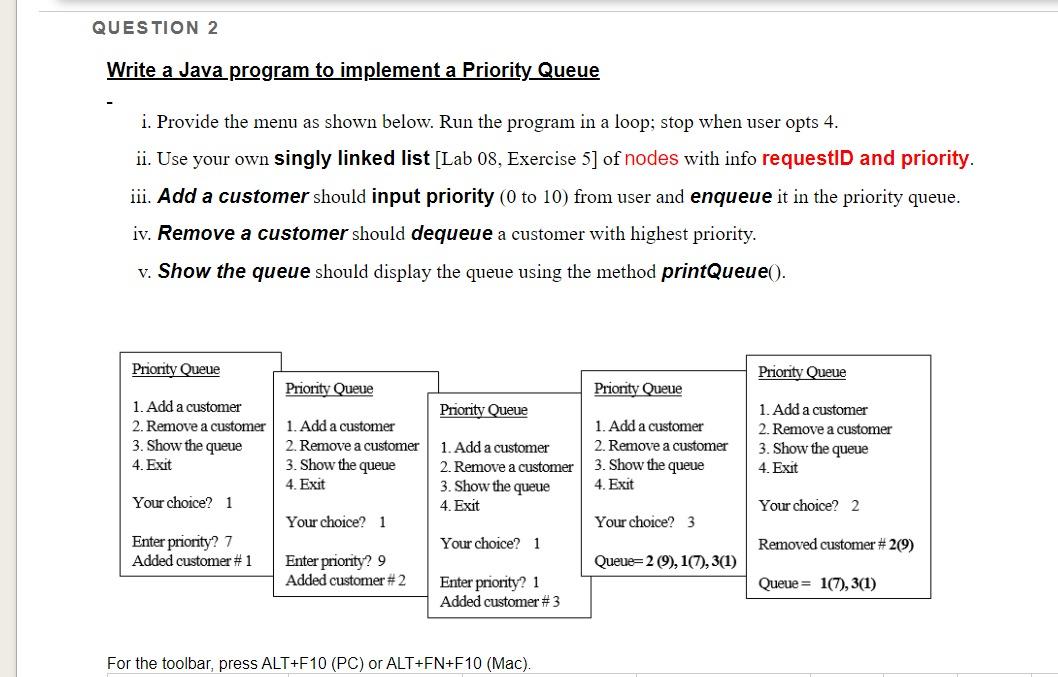 QUESTION 2

Write a Java program to implement a Priority Queue

i. Provide the menu as shown below. Run the program in a loop; stop when user opts 4.

ii. Use your own singly linked list [Lab 08, Exercise 5] of nodes with info requestID and priority.

iii. Add a customer should input priority (0 to 10) from user and enqueue it in the priority queue.

iv. Remove a customer should dequeue a customer with highest priority.

v. Show the queue should display the queue using the method printQueue().

Priority Queue

1. Add a customer
2. Remove a customer
3. Show the queue
4. Exit

Your choice? 1

Enter priority? 7
Added customer # 1

Priority Queue

1. Add a customer
2. Remove a customer
3. Show the queue
4. Exit

Your choice? 1

Enter priority? 9
Added customer # 2

Priority Queue

1. Add a customer
2. Remove a customer
3. Show the queue
4. Exit

Your choice? 1

Enter priority? 1
Added customer # 3

Priority Queue

1. Add a customer
2. Remove a customer
3. Show the queue
4. Exit

Your choice? 3

Queue= 2 (9), 1(7), 3(1)

Priority Queue

1. Add a customer
2. Remove a customer
3. Show the queue
4. Exit

Your choice? 2

Removed customer # 2(9)

Queue = 1(7), 3(1)

For the toolbar, press ALT+F10 (PC) or ALT+FN+F10 (Mac).