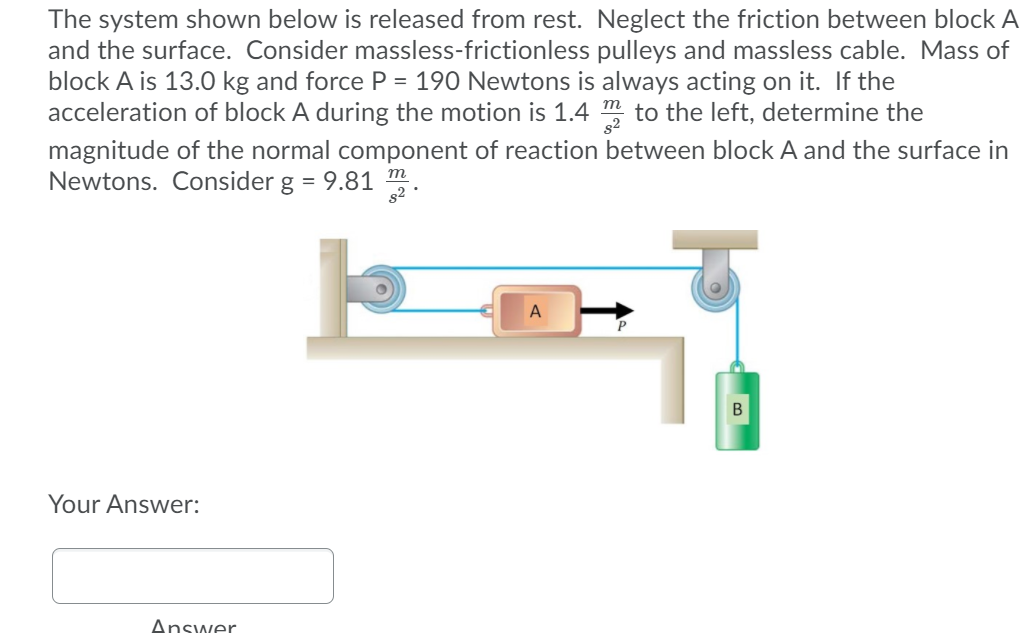 The system shown below is released from rest. Neglect the friction between block A and the surface. Consider massless-frictionless pulleys and massless cable. Mass of block A is 13.0 kg and force P = 190 Newtons is always acting on it. If the acceleration of block A during the motion is 1.4 $\frac{m}{s^2}$ to the left, determine the magnitude of the normal component of reaction between block A and the surface in Newtons. Consider g = 9.81 $\frac{m}{s^2}$.

A

P

B

Your Answer:

Answer