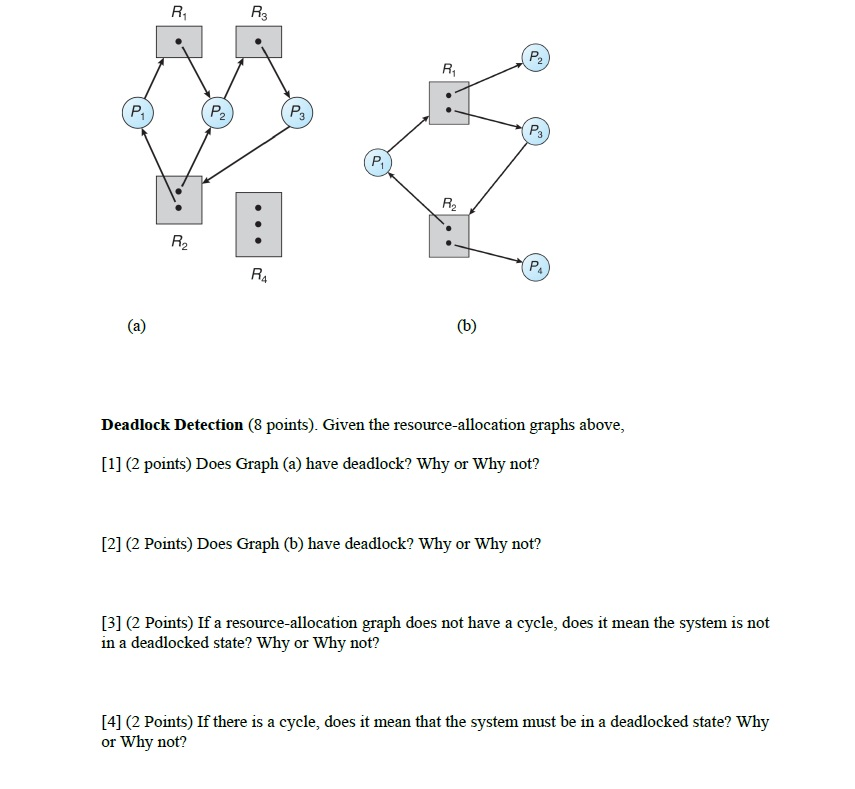 $R_1$ $R_3$

$P_1$ $P_2$ $P_3$

$R_2$ $R_4$

(a)

$R_1$ $P_2$ $P_3$ $P_1$ $R_2$ $P_4$

(b)

**Deadlock Detection** (8 points). Given the resource-allocation graphs above,

[1] (2 points) Does Graph (a) have deadlock? Why or Why not?

[2] (2 Points) Does Graph (b) have deadlock? Why or Why not?

[3] (2 Points) If a resource-allocation graph does not have a cycle, does it mean the system is not in a deadlocked state? Why or Why not?

[4] (2 Points) If there is a cycle, does it mean that the system must be in a deadlocked state? Why or Why not?