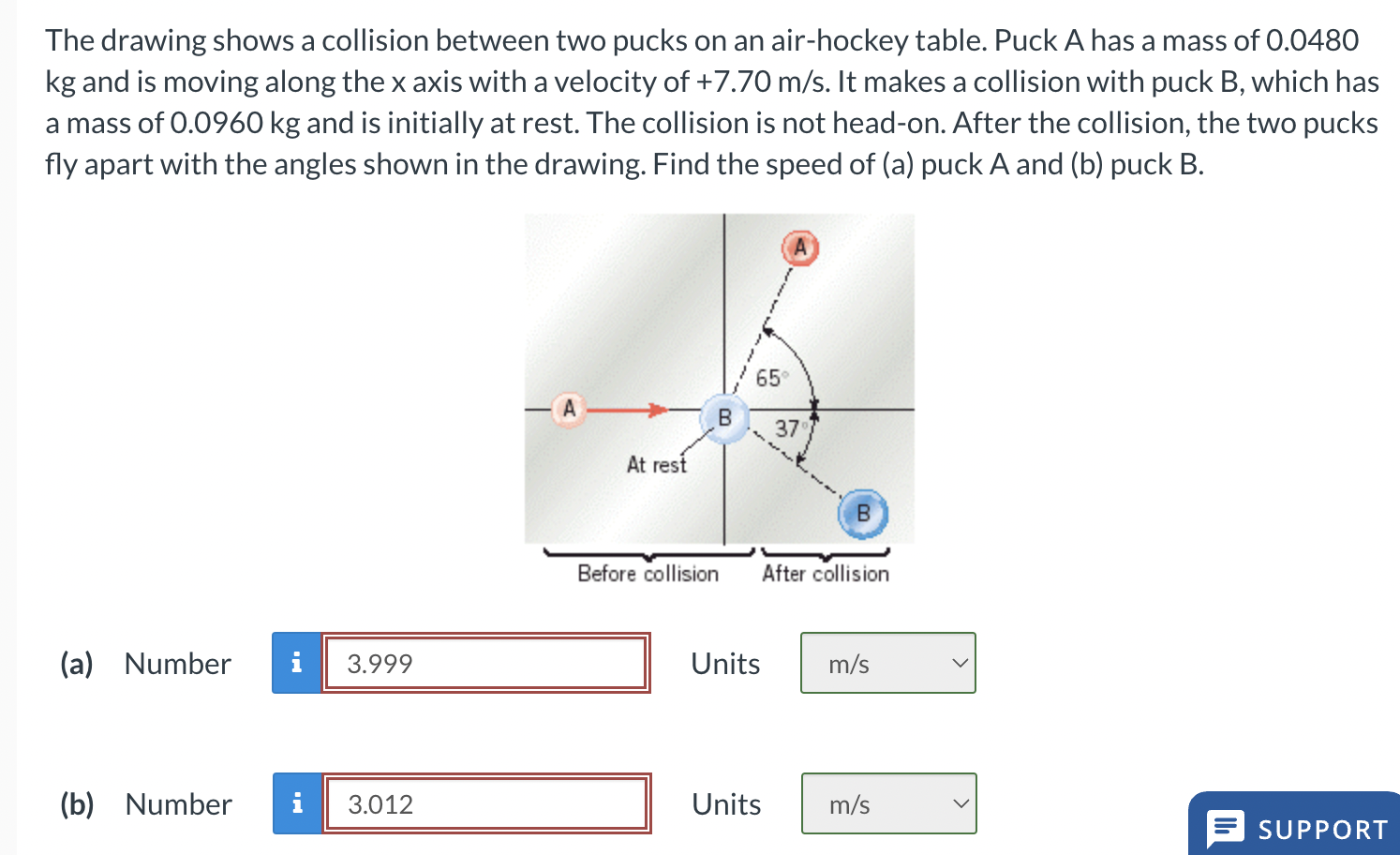 The drawing shows a collision between two pucks on an air-hockey table. Puck A has a mass of 0.0480 kg and is moving along the x axis with a velocity of +7.70 m/s. It makes a collision with puck B, which has a mass of 0.0960 kg and is initially at rest. The collision is not head-on. After the collision, the two pucks fly apart with the angles shown in the drawing. Find the speed of (a) puck A and (b) puck B.

A
65°
A
B
37°
At rest
B
Before collision
After collision

(a) Number i 3.999 Units m/s

(b) Number i 3.012 Units m/s

SUPPORT