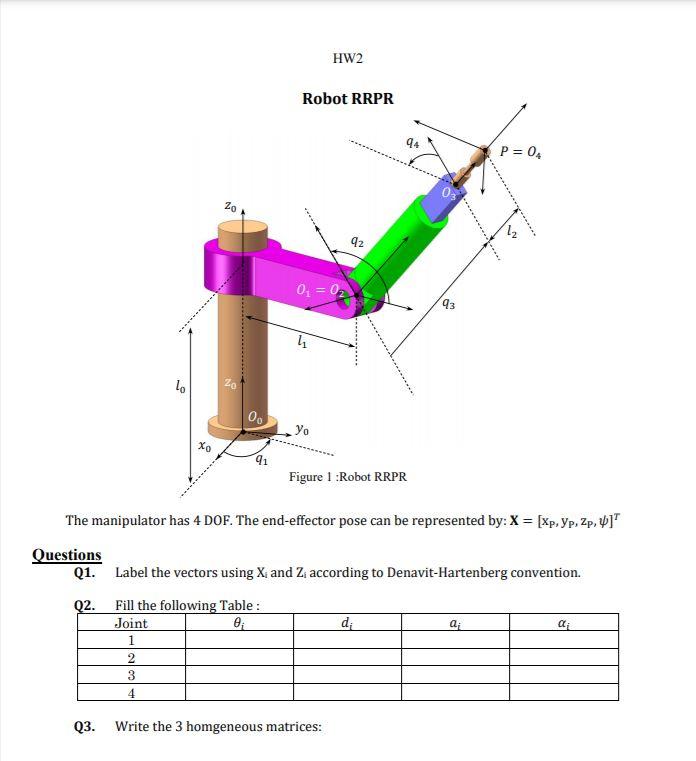 HW2

Robot RRPR

$q_4$

$P = O_4$

$O_3$

$z_0$

$q_2$

$l_2$

$O_1 = O_2$

$q_3$

$l_1$

$l_0$

$z_0$

$O_0$

$y_0$

$x_0$

$q_1$

Figure 1 :Robot RRPR

The manipulator has 4 DOF. The end-effector pose can be represented by: $\mathbf{X} = [x_P, y_P, z_P, \psi]^T$

Questions

Q1. Label the vectors using $X_i$ and $Z_i$ according to Denavit-Hartenberg convention.

Q2. Fill the following Table :

| Joint | $\theta_i$ | $d_i$ | $a_i$ | $\alpha_i$ |
|---|---|---|---|---|
| 1 | | | | |
| 2 | | | | |
| 3 | | | | |
| 4 | | | | |

Q3. Write the 3 homgeneous matrices: