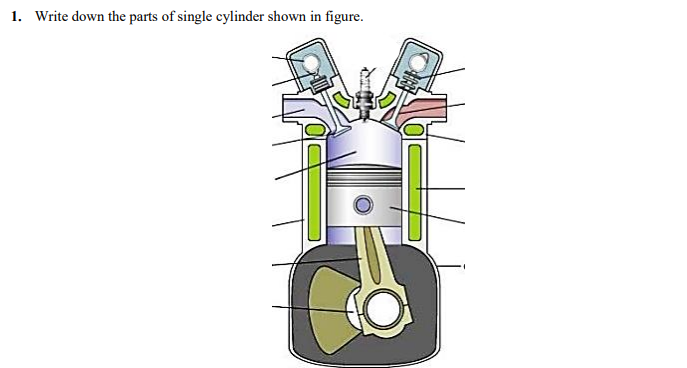 1. Write down the parts of single cylinder shown in figure.