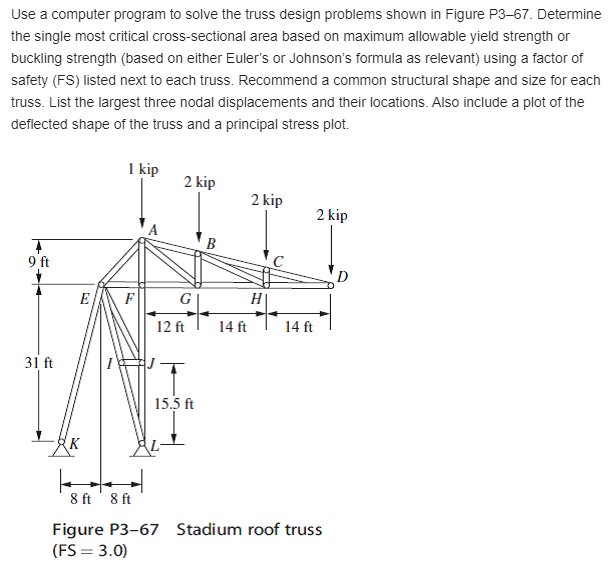 Use a computer program to solve the truss design problems shown in Figure P3–67. Determine the single most critical cross-sectional area based on maximum allowable yield strength or buckling strength (based on either Euler's or Johnson's formula as relevant) using a factor of safety (FS) listed next to each truss. Recommend a common structural shape and size for each truss. List the largest three nodal displacements and their locations. Also include a plot of the deflected shape of the truss and a principal stress plot.

1 kip
2 kip
2 kip
2 kip
A
B
C
D
9 ft
E
F
G
H
12 ft
14 ft
14 ft
31 ft
I
J
15.5 ft
K
L
8 ft
8 ft

Figure P3–67 Stadium roof truss (FS = 3.0)