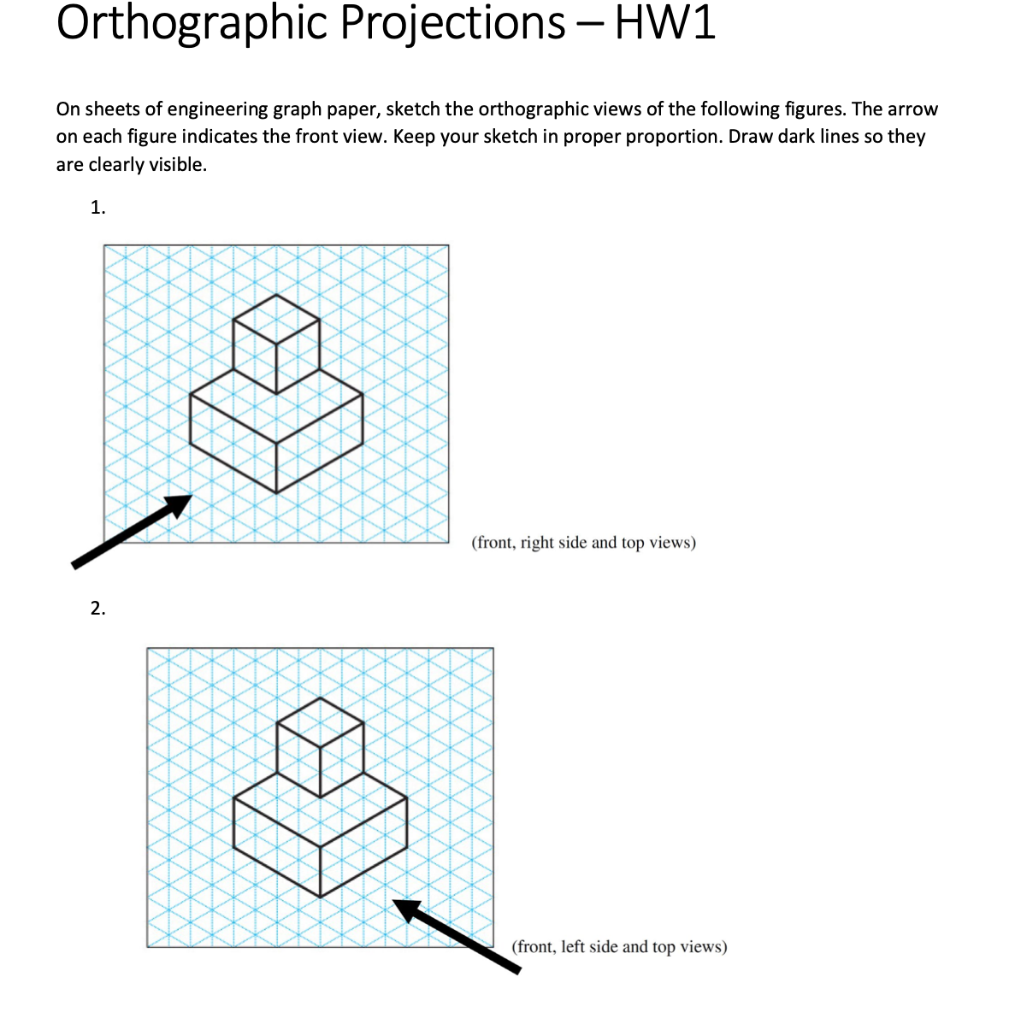 Orthographic Projections – HW1

On sheets of engineering graph paper, sketch the orthographic views of the following figures. The arrow on each figure indicates the front view. Keep your sketch in proper proportion. Draw dark lines so they are clearly visible.

1.

(front, right side and top views)

2.

(front, left side and top views)