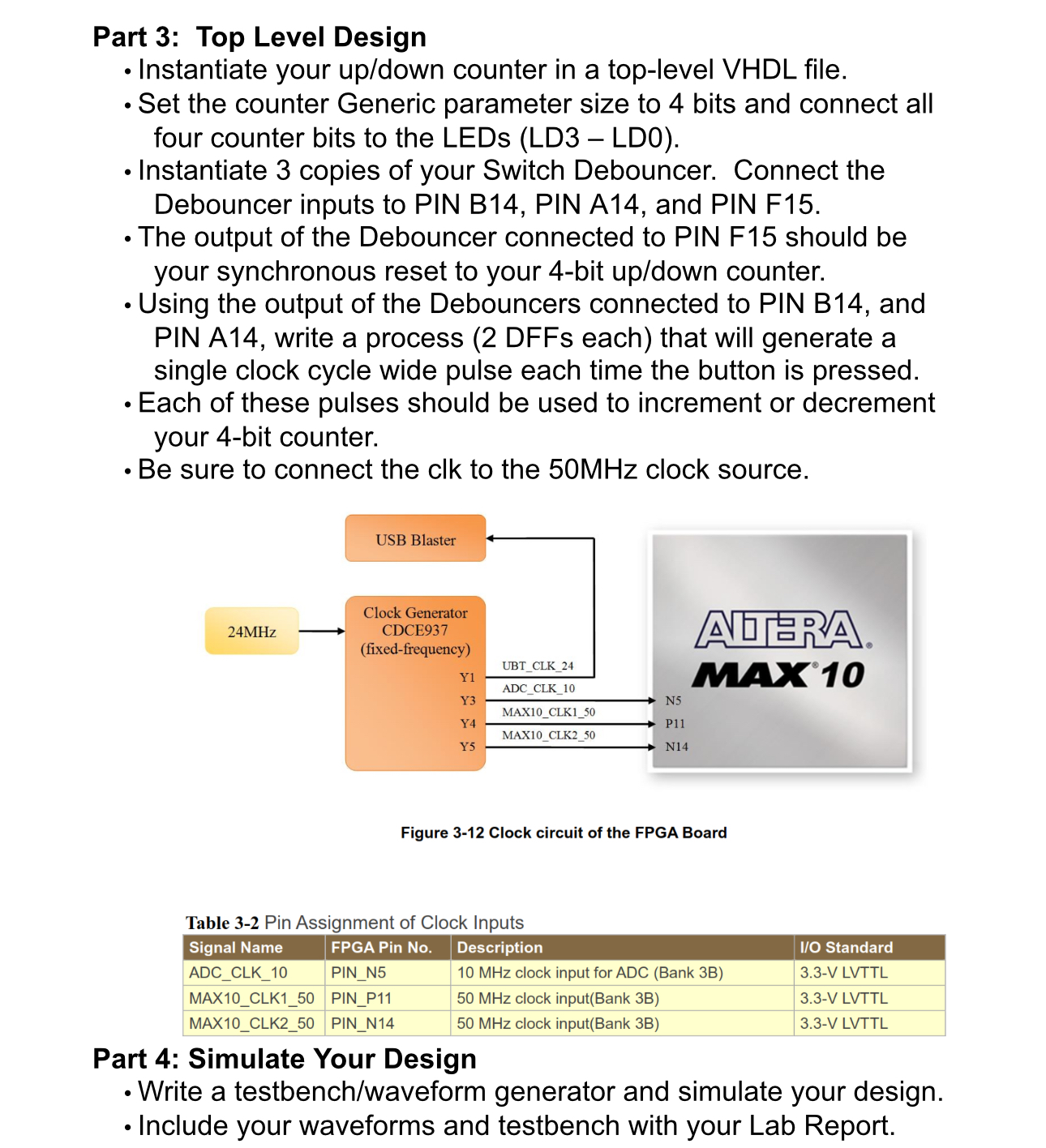 Part 3: Top Level Design

• Instantiate your up/down counter in a top-level VHDL file.
• Set the counter Generic parameter size to 4 bits and connect all four counter bits to the LEDs (LD3 – LD0).
• Instantiate 3 copies of your Switch Debouncer. Connect the Debouncer inputs to PIN B14, PIN A14, and PIN F15.
• The output of the Debouncer connected to PIN F15 should be your synchronous reset to your 4-bit up/down counter.
• Using the output of the Debouncers connected to PIN B14, and PIN A14, write a process (2 DFFs each) that will generate a single clock cycle wide pulse each time the button is pressed.
• Each of these pulses should be used to increment or decrement your 4-bit counter.
• Be sure to connect the clk to the 50MHz clock source.

USB Blaster
24MHz
Clock Generator CDCE937 (fixed-frequency)
Y1
Y3
Y4
Y5
UBT_CLK_24
ADC_CLK_10
MAX10_CLK1_50
MAX10_CLK2_50
N5
P11
N14
ALTERA.
MAX 10

Figure 3-12 Clock circuit of the FPGA Board

Table 3-2 Pin Assignment of Clock Inputs

| Signal Name | FPGA Pin No. | Description | I/O Standard |
|---|---|---|---|
| ADC_CLK_10 | PIN_N5 | 10 MHz clock input for ADC (Bank 3B) | 3.3-V LVTTL |
| MAX10_CLK1_50 | PIN_P11 | 50 MHz clock input(Bank 3B) | 3.3-V LVTTL |
| MAX10_CLK2_50 | PIN_N14 | 50 MHz clock input(Bank 3B) | 3.3-V LVTTL |

Part 4: Simulate Your Design

• Write a testbench/waveform generator and simulate your design.
• Include your waveforms and testbench with your Lab Report.